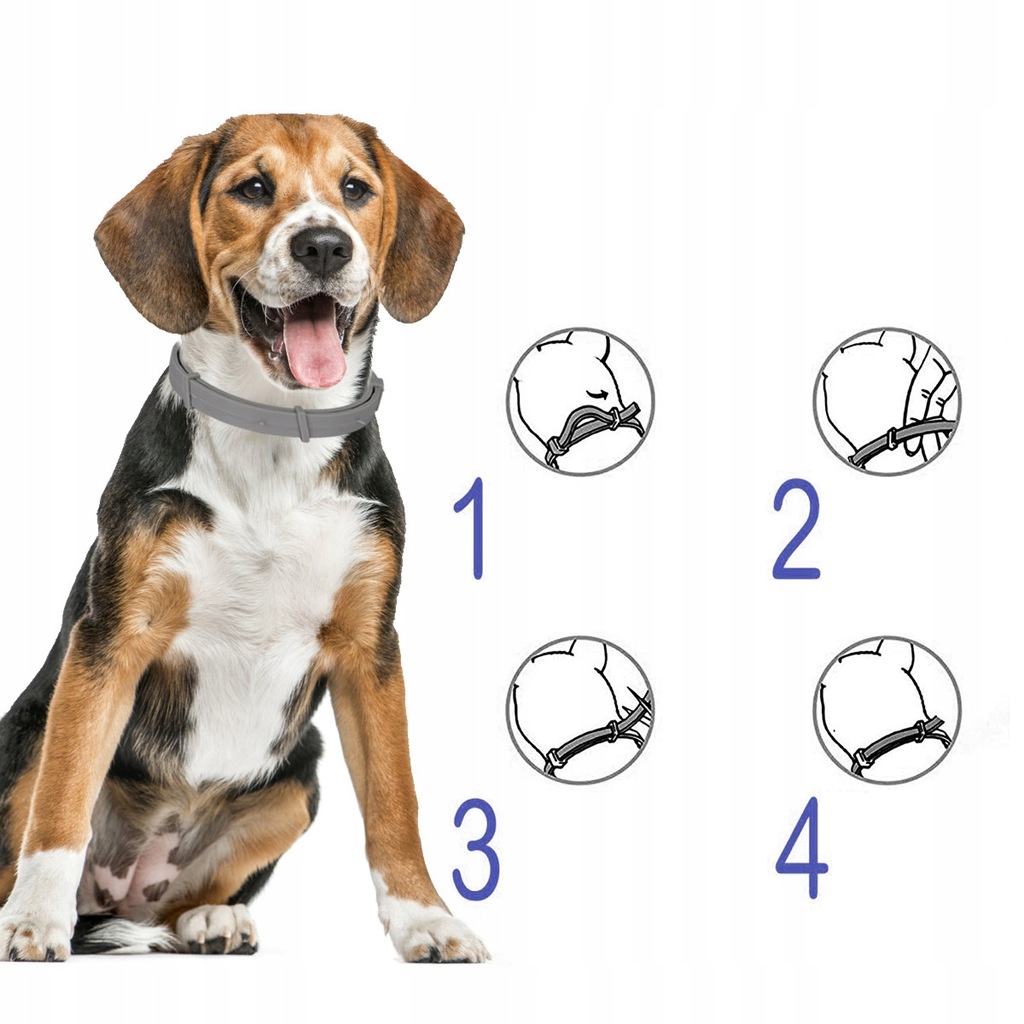 1

2

3

4