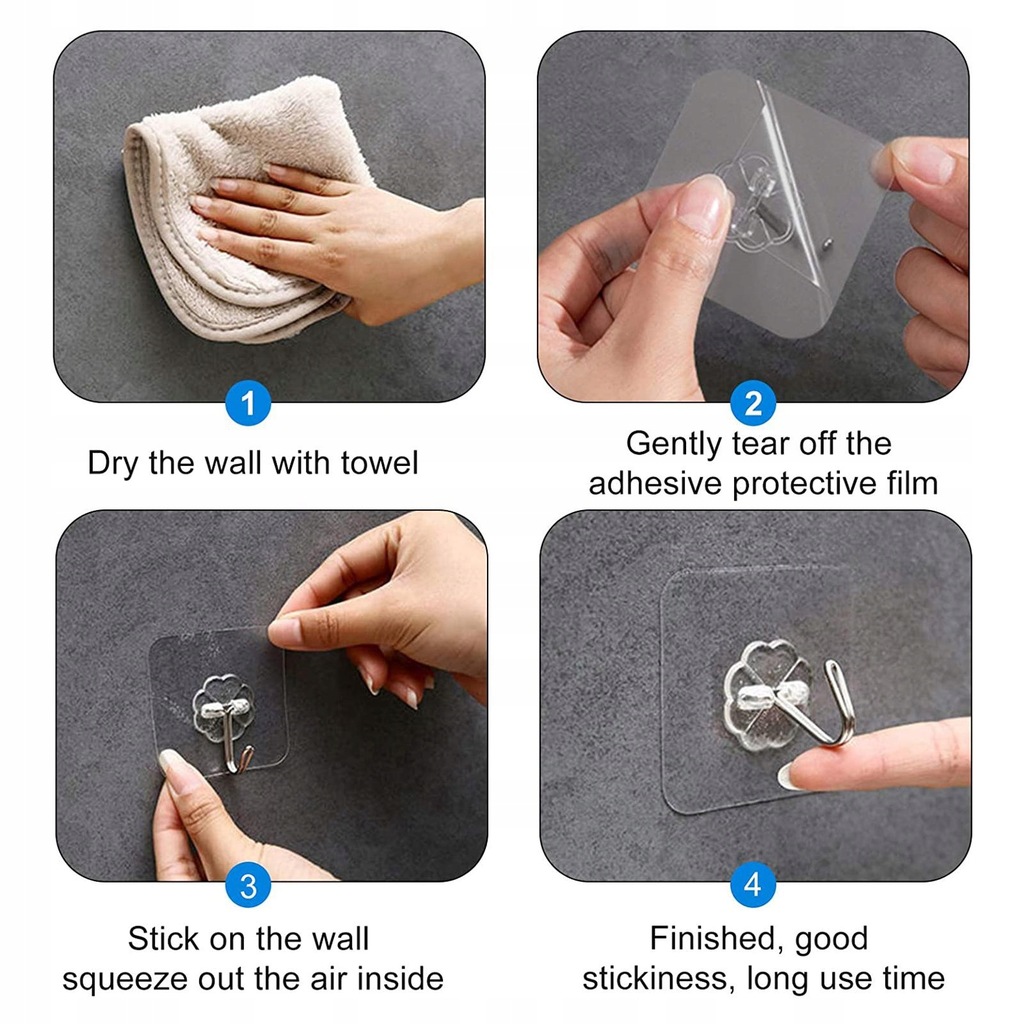 1

Dry the wall with towel

2

Gently tear off the adhesive protective film

3

Stick on the wall squeeze out the air inside

4

Finished, good stickiness, long use time