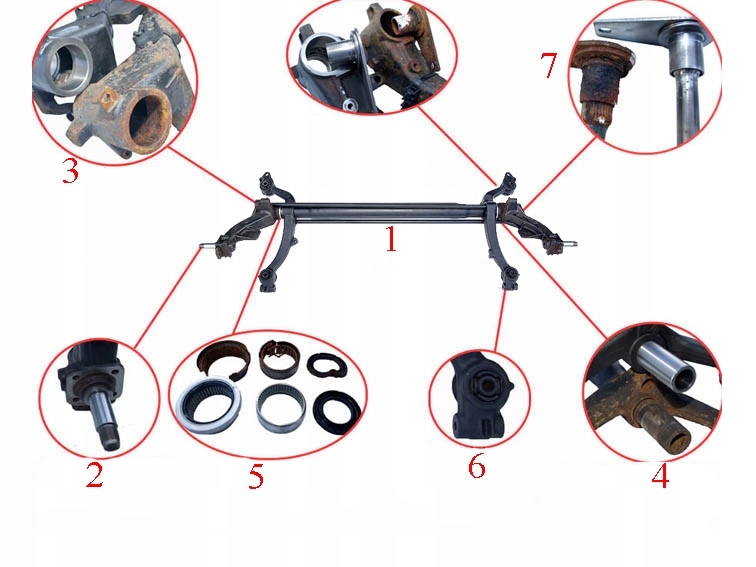 3

7

1

2

5

6

4