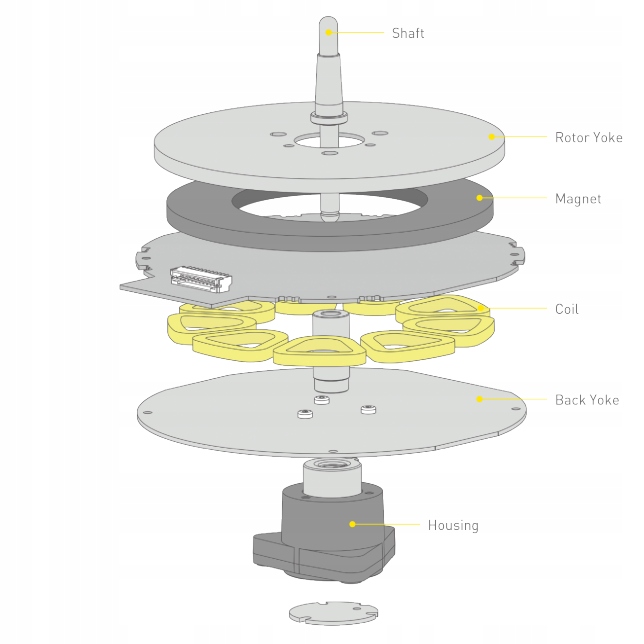 Shaft

Rotor Yoke

Magnet

Coil

Back Yoke

Housing