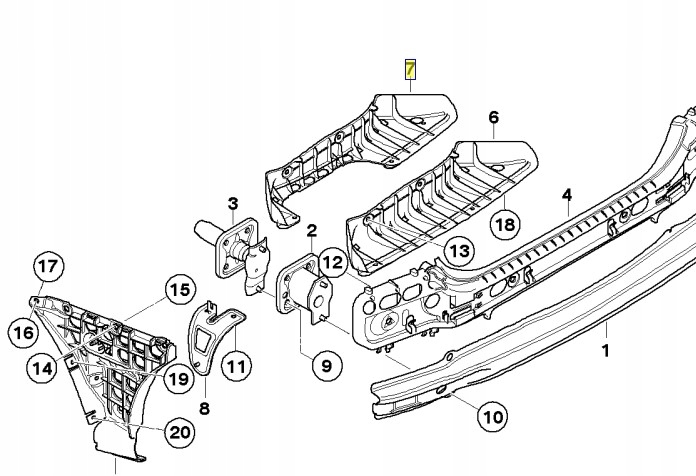 7
6
4
18
3
2
12
13
17
15
16
14
19
11
9
1
8
20
10