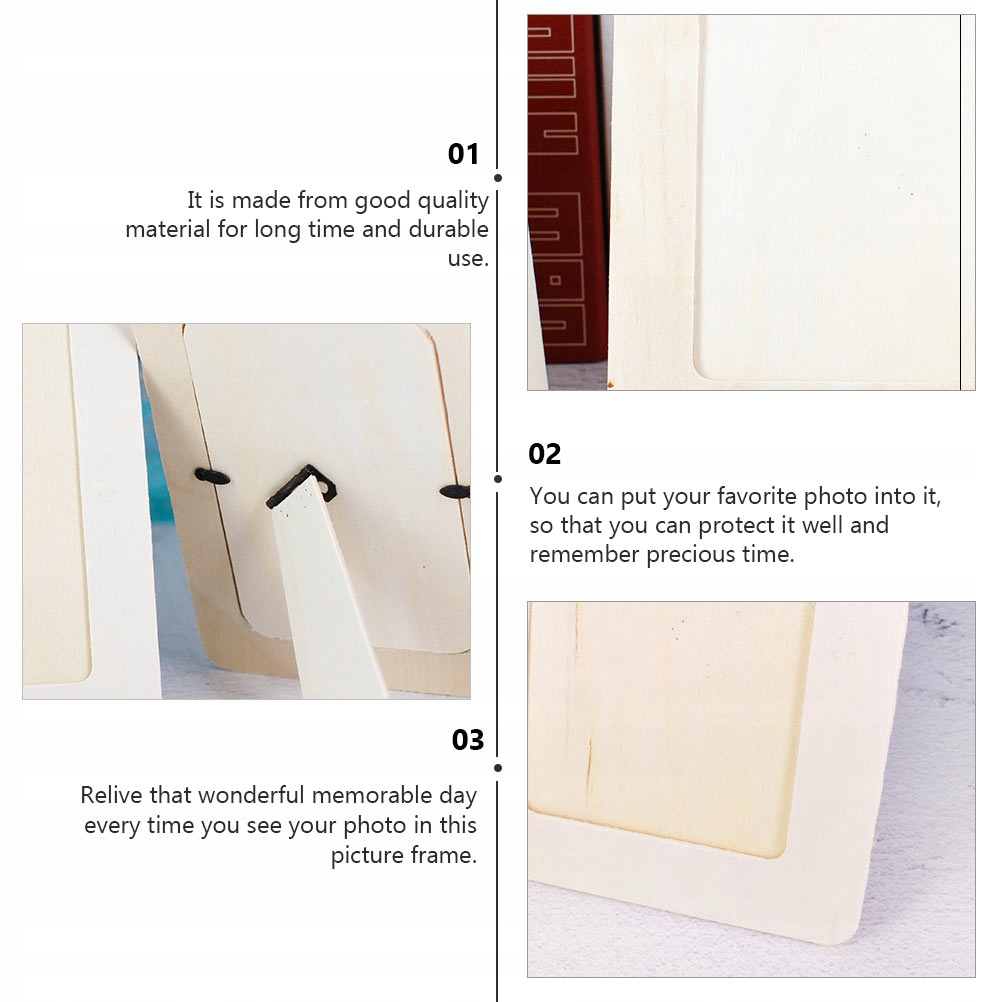 01

It is made from good quality material for long time and durable use.

02

You can put your favorite photo into it, so that you can protect it well and remember precious time.

03

Relive that wonderful memorable day every time you see your photo in this picture frame.