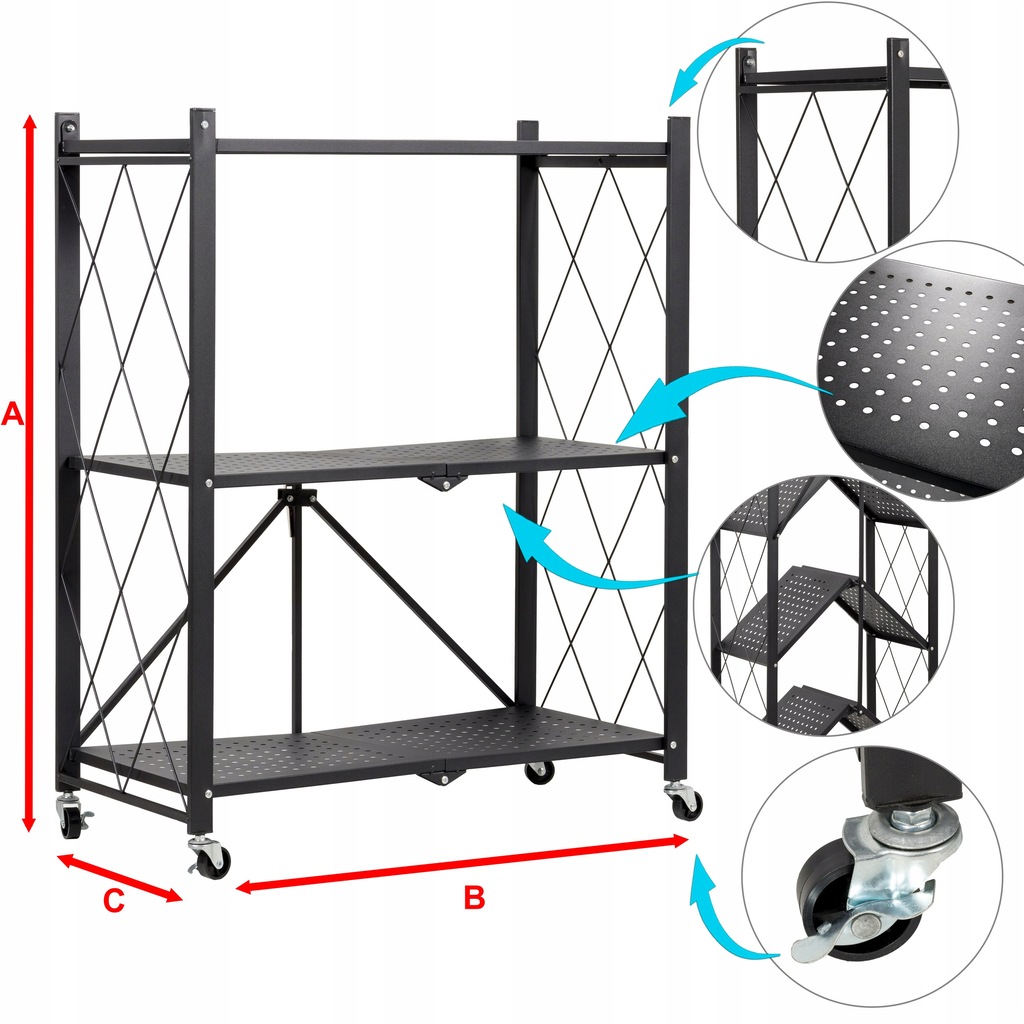 A

C

B