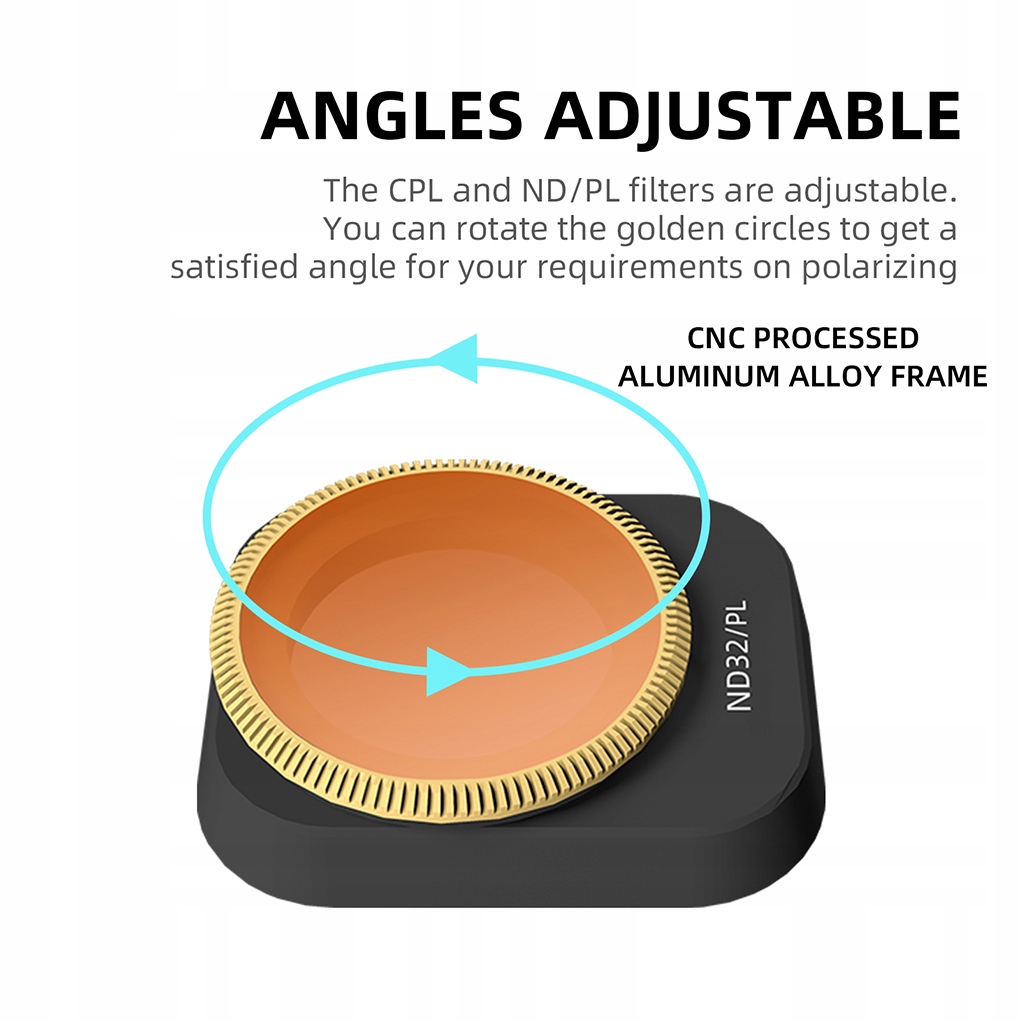 ANGLES ADJUSTABLE

The CPL and ND/PL filters are adjustable. You can rotate the golden circles to get a satisfied angle for your requirements on polarizing

CNC PROCESSED ALUMINUM ALLOY FRAME

ND32/PL