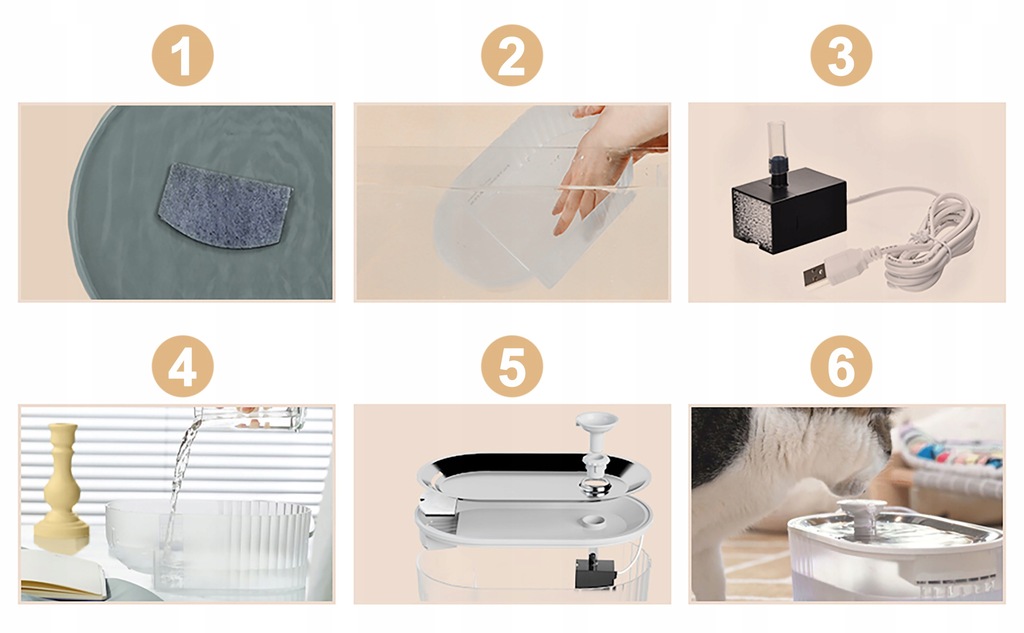 1

2

3

4

5

6