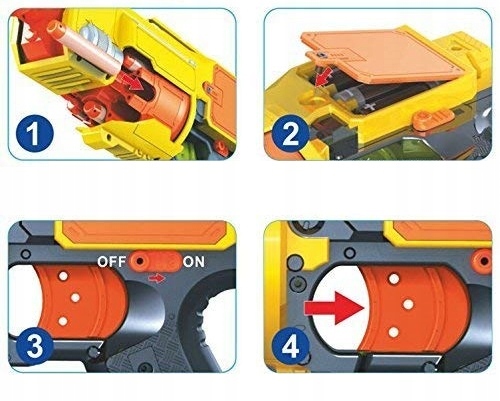 1

2

OFF ON

3

4