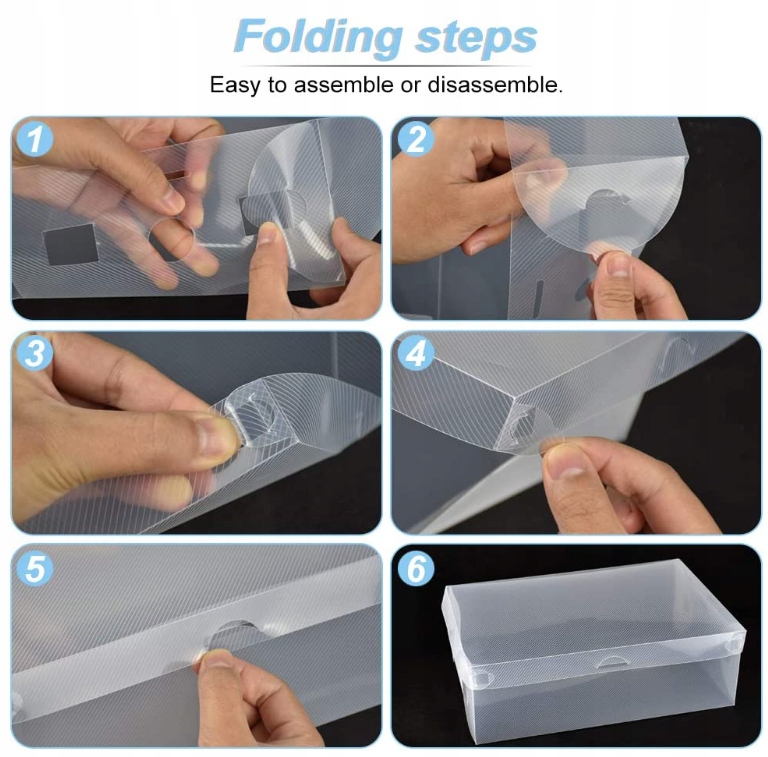 Folding steps

Easy to assemble or disassemble.

1

2

3

4

5

6