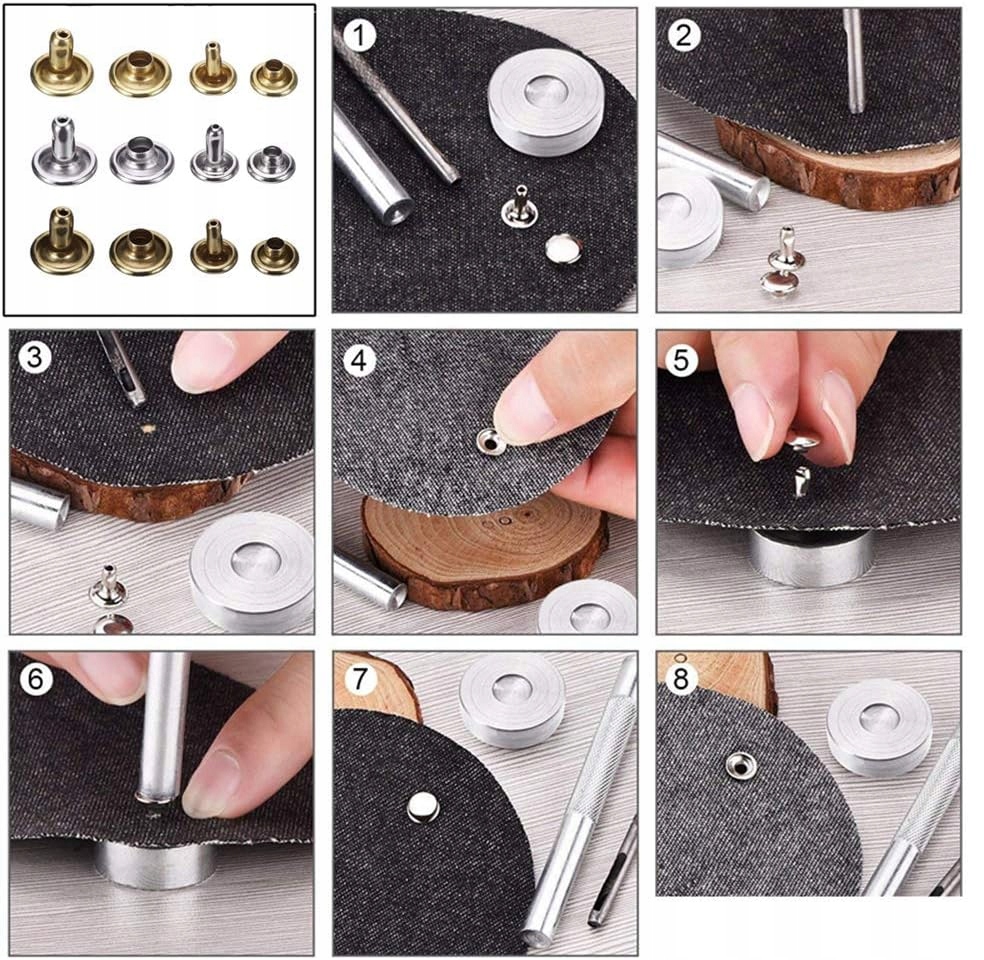 1
2
3
4
5
6
7
8