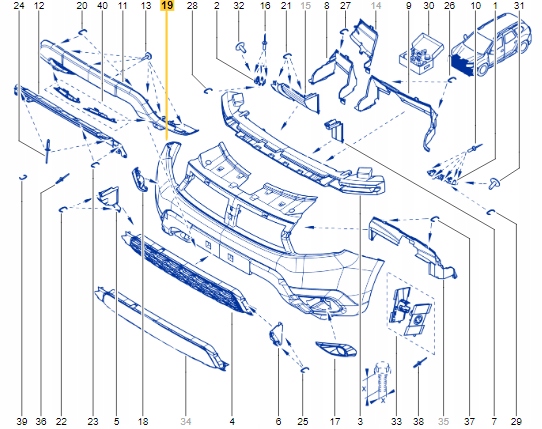 24 12 20 40 11 13 19 28 2 32 16 21 15 8 27 14 9 30 26 10 1 31

X
X

39 36 22 23 5 18 34 4 6 25 17 3 33 38 35 37 7 29