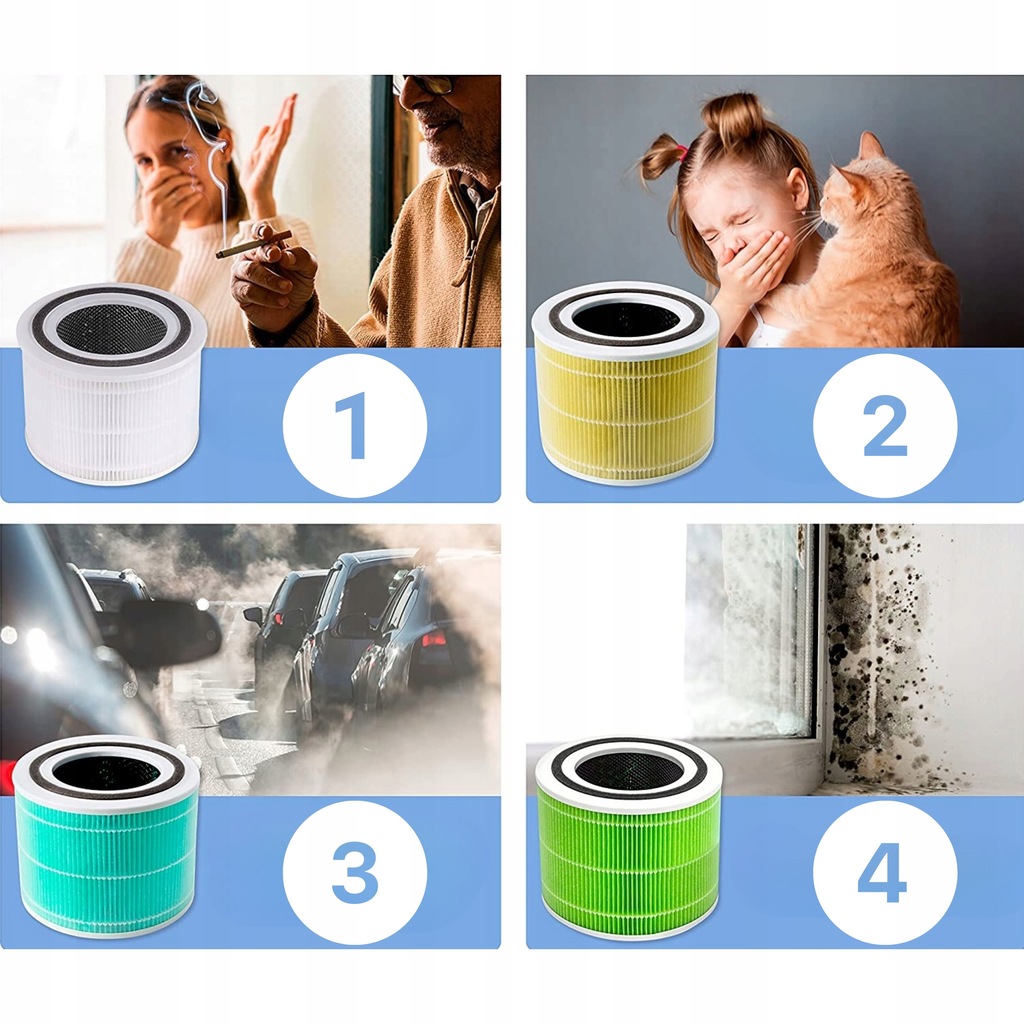 1

2

3

4