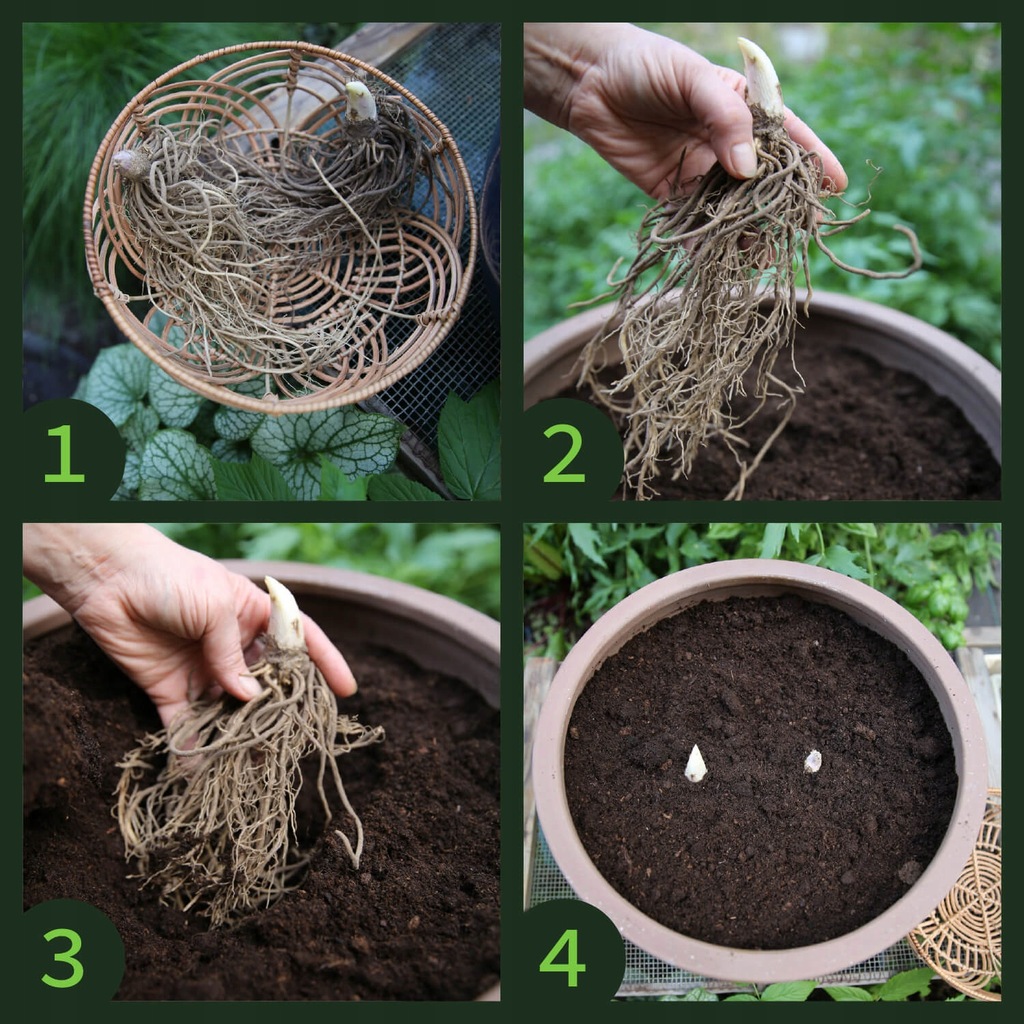 1

2

3

4