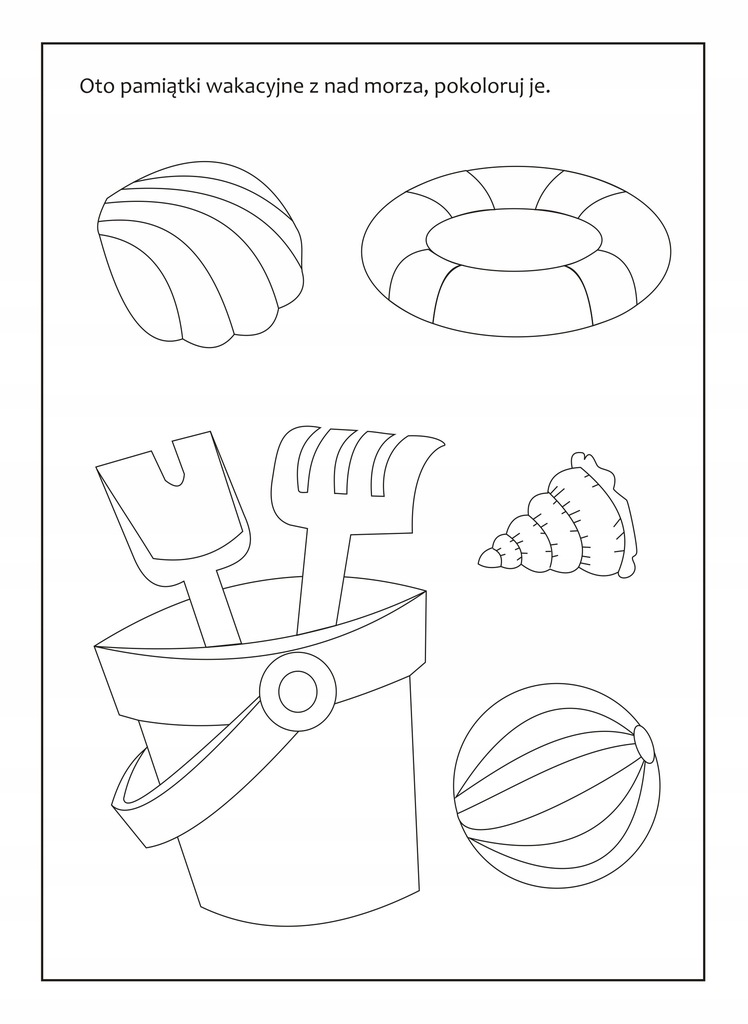 Oto pamiątki wakacyjne z nad morza, pokoloruj je.