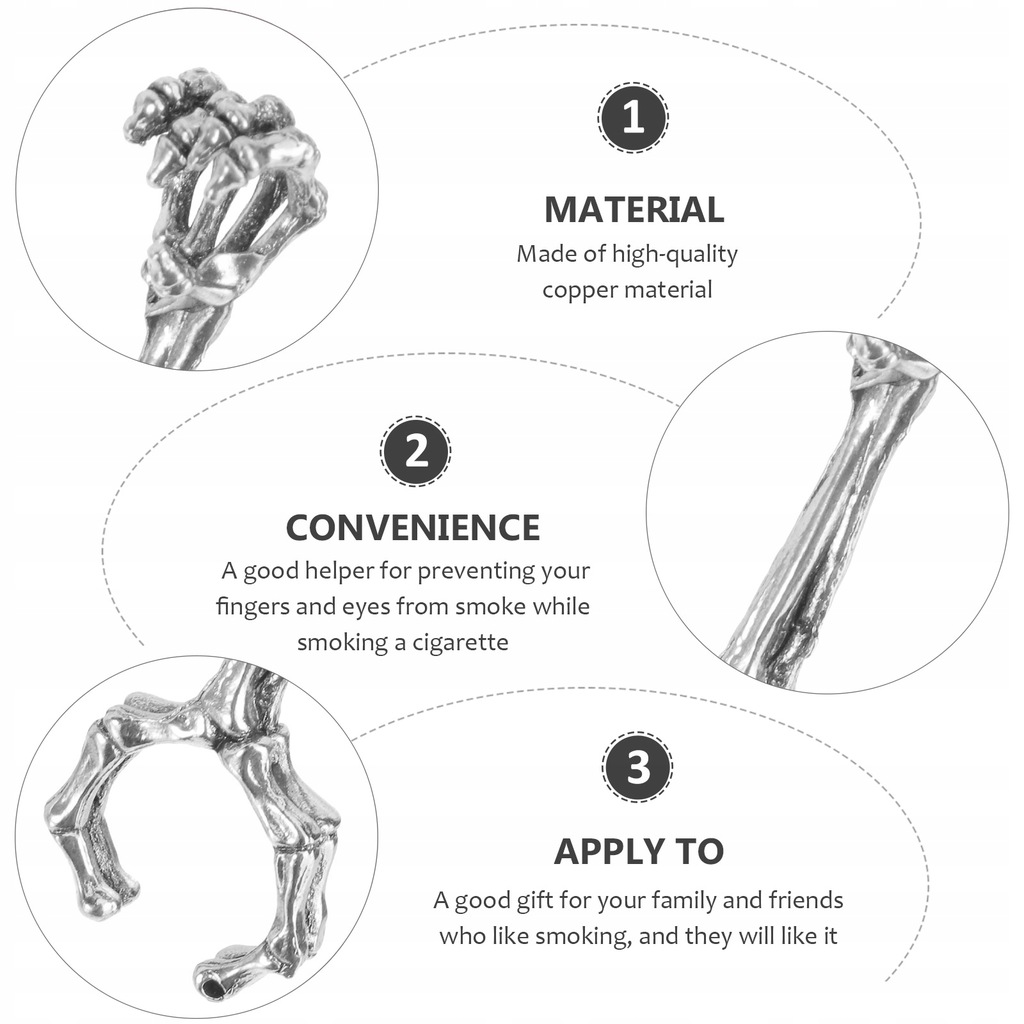 1

MATERIAL

Made of high-quality copper material

2

CONVENIENCE

A good helper for preventing your fingers and eyes from smoke while smoking a cigarette

3

APPLY TO

A good gift for your family and friends who like smoking, and they will like it