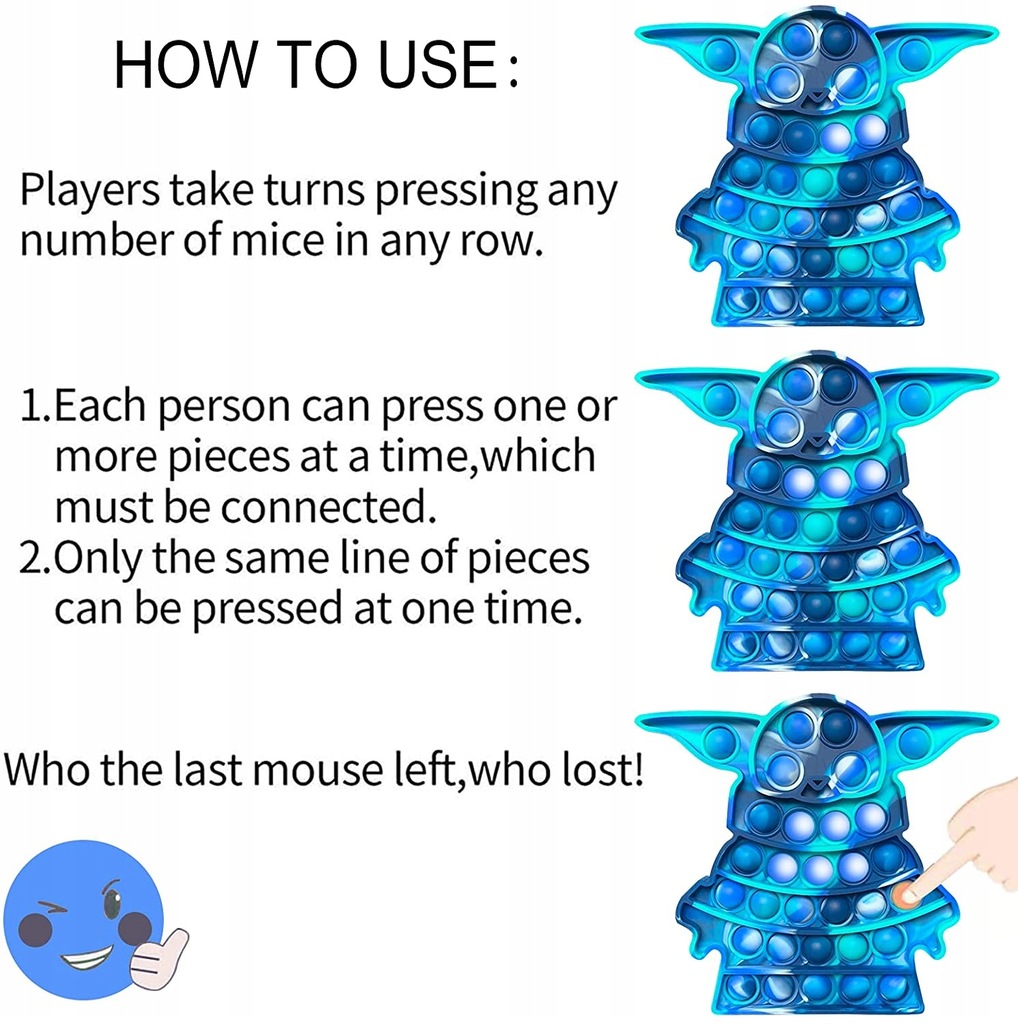 HOW TO USE:

Players take turns pressing any number of mice in any row.

1.Each person can press one or more pieces at a time,which must be connected.
2.Only the same line of pieces can be pressed at one time.

Who the last mouse left,who lost!