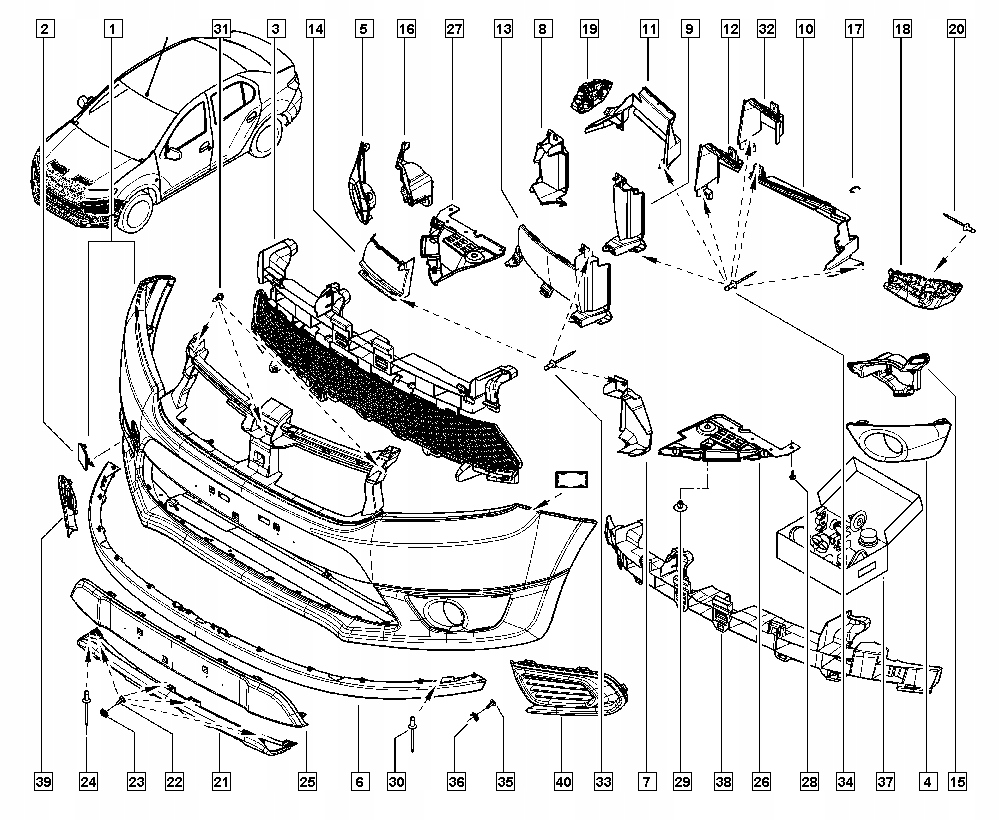 2 1 31 3 14 5 16 27 13 8 19 11 9 12 32 10 17 18 20

39 24 23 22 21 25 6 30 36 35 40 33 7 29 38 26 28 34 37 4 15