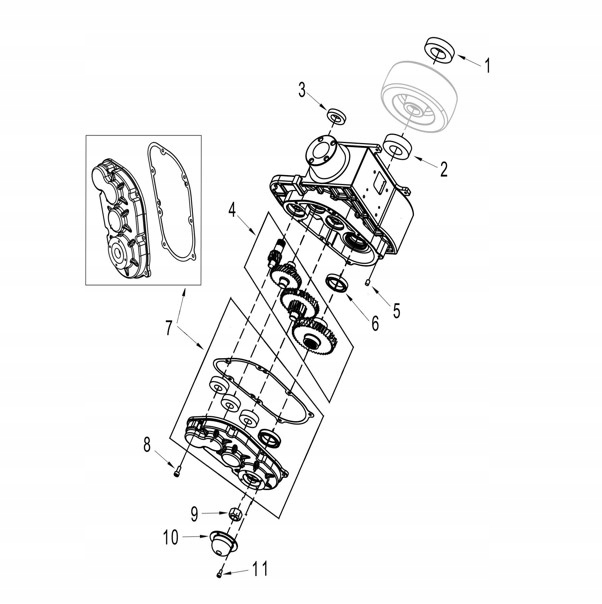 1
3
2
4
5
6
7
8
9
10
11