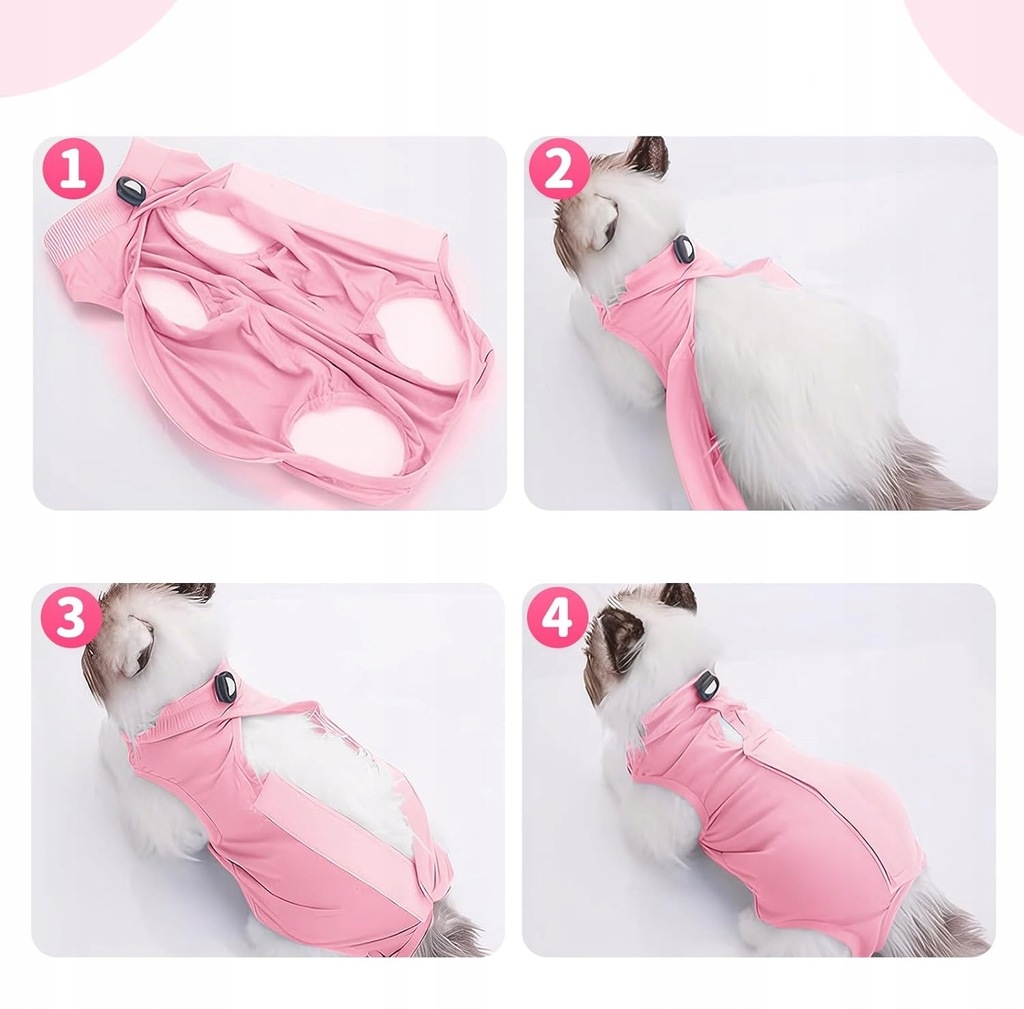 1
2
3
4