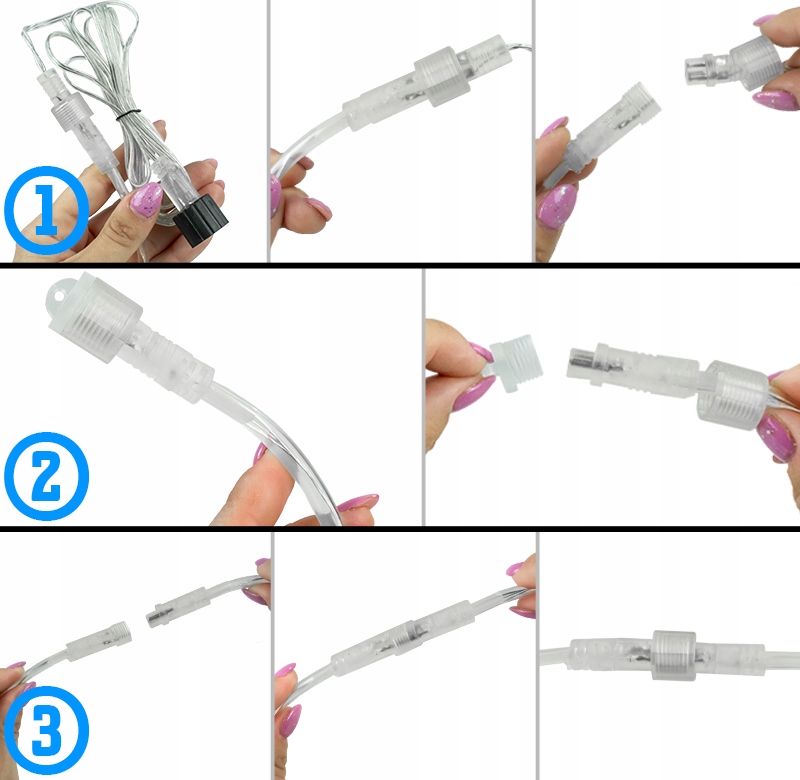 1

2

3