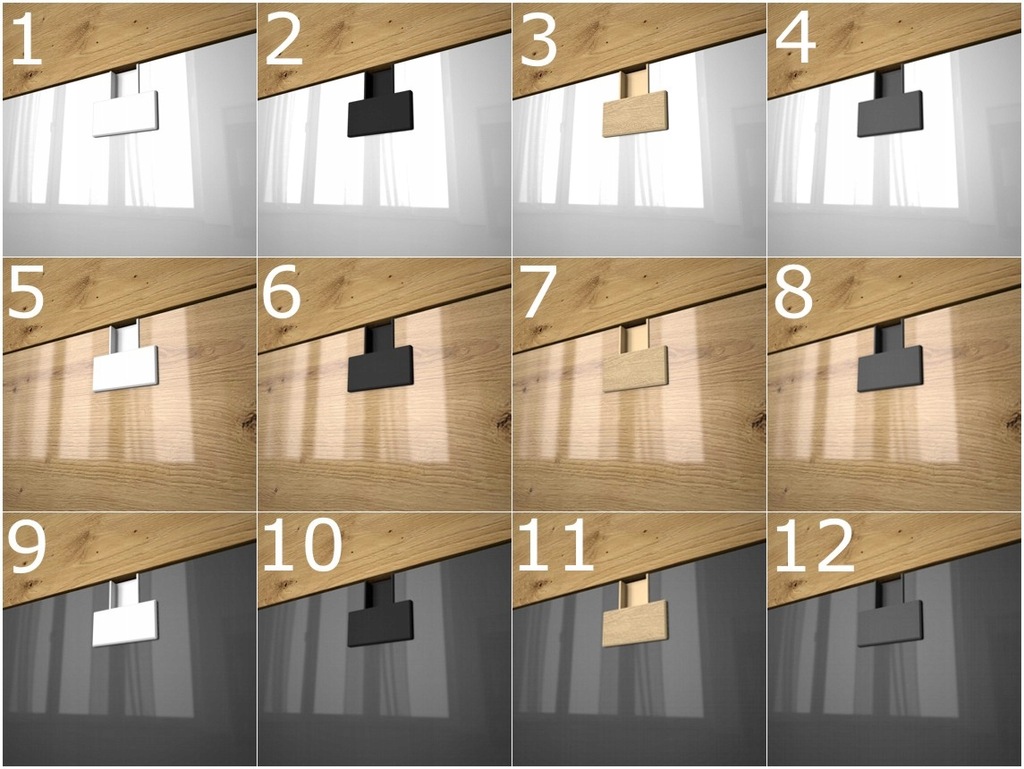 1 2 3 4

5 6 7 8

9 10 11 12