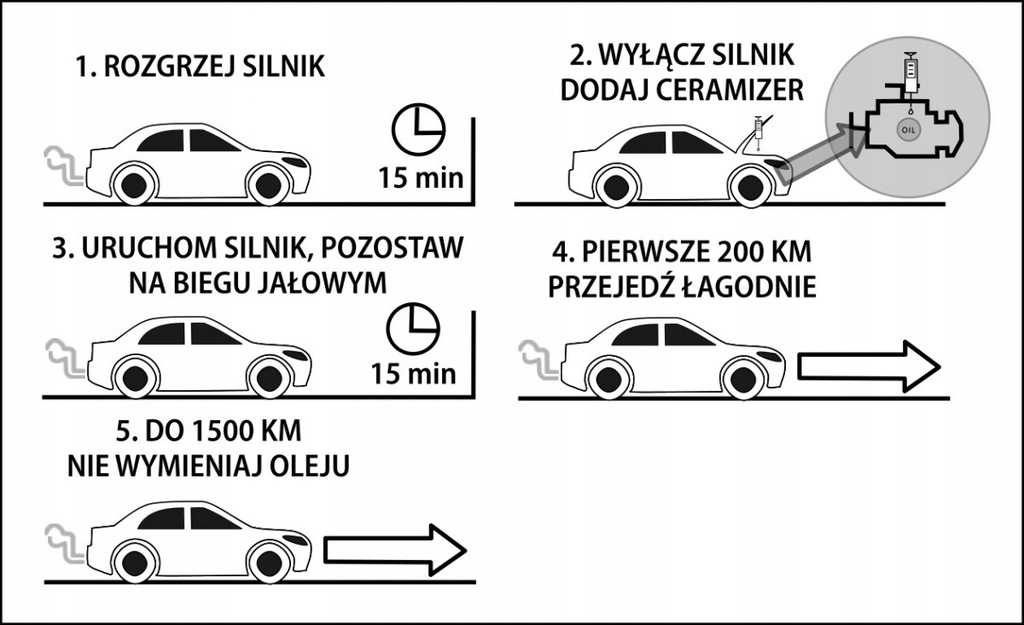 1. ROZGRZEJ SILNIK

15 min

2. WYŁĄCZ SILNIK
DODAJ CERAMIZER

OIL

3. URUCHOM SILNIK, POZOSTAW NA BIEGU JAŁOWYM

15 min

4. PIERWSZE 200 KM
PRZEJEDŹ ŁAGODNIE

5. DO 1500 KM
NIE WYMIENIAJ OLEJU