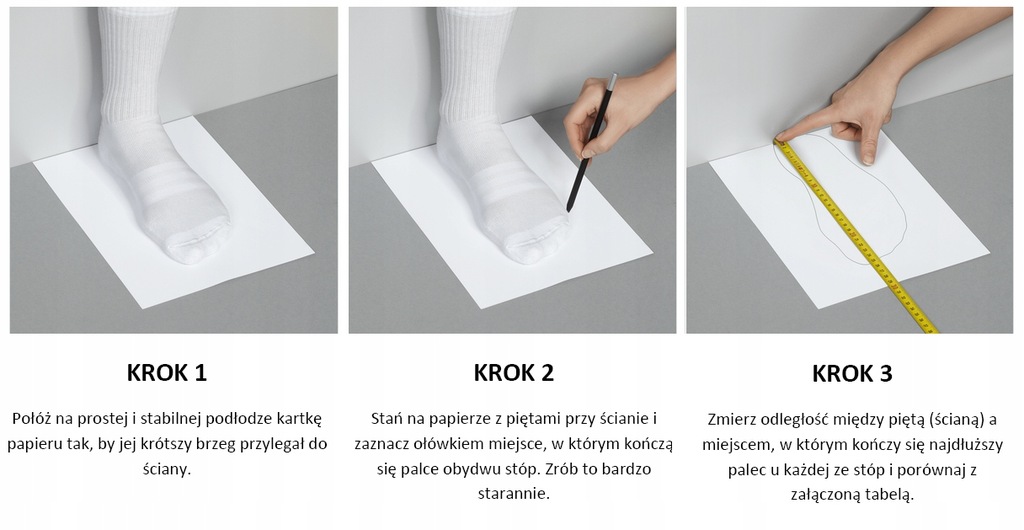 KROK 1

Połóż na prostej i stabilnej podłodze kartkę papieru tak, by jej krótszy brzeg przylegał do ściany.

KROK 2

Stań na papierze z piętami przy ścianie i zaznacz ołówkiem miejsce, w którym kończą się palce obydwu stóp. Zrób to bardzo starannie.

KROK 3

Zmierz odległość między piętą (ścianą) a miejscem, w którym kończy się najdłuższy palec u każdej ze stóp i porównaj z załączoną tabelą.