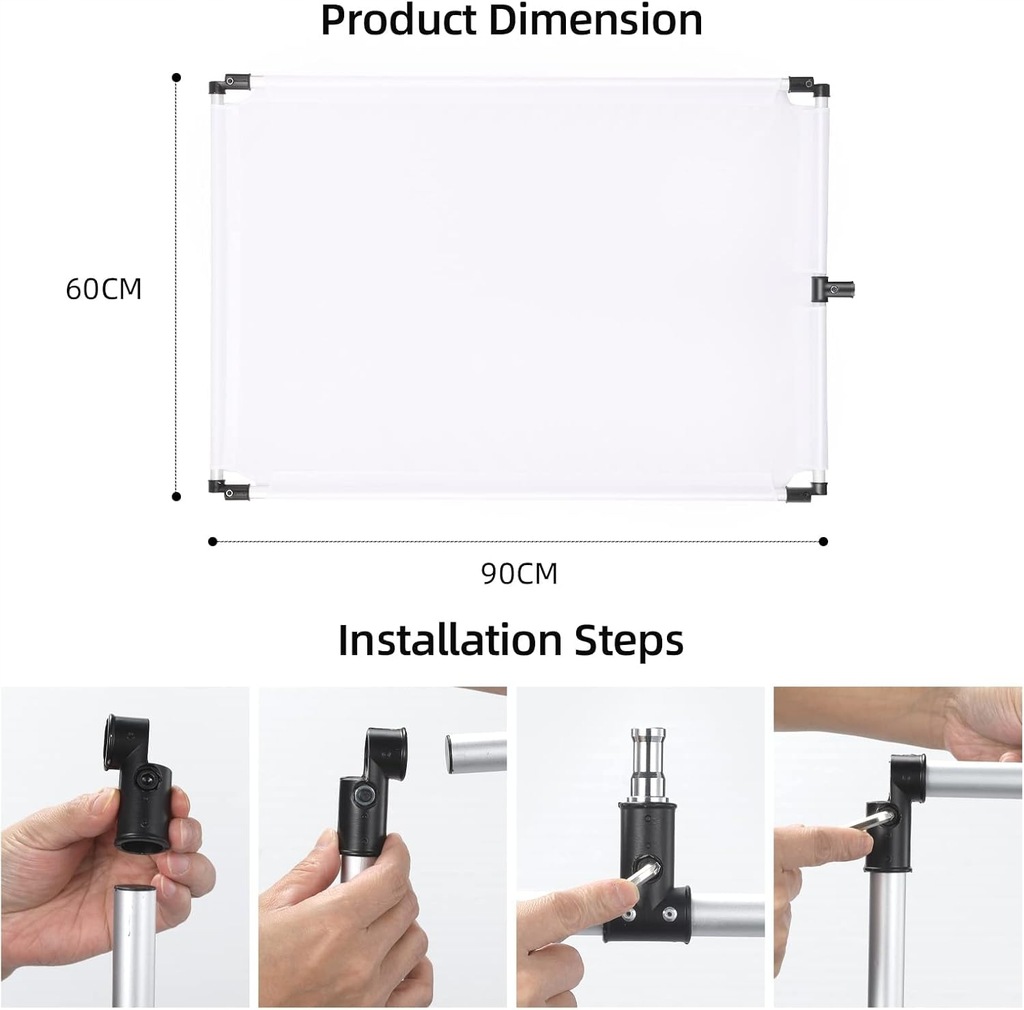 Product Dimension

60CM

90CM

Installation Steps