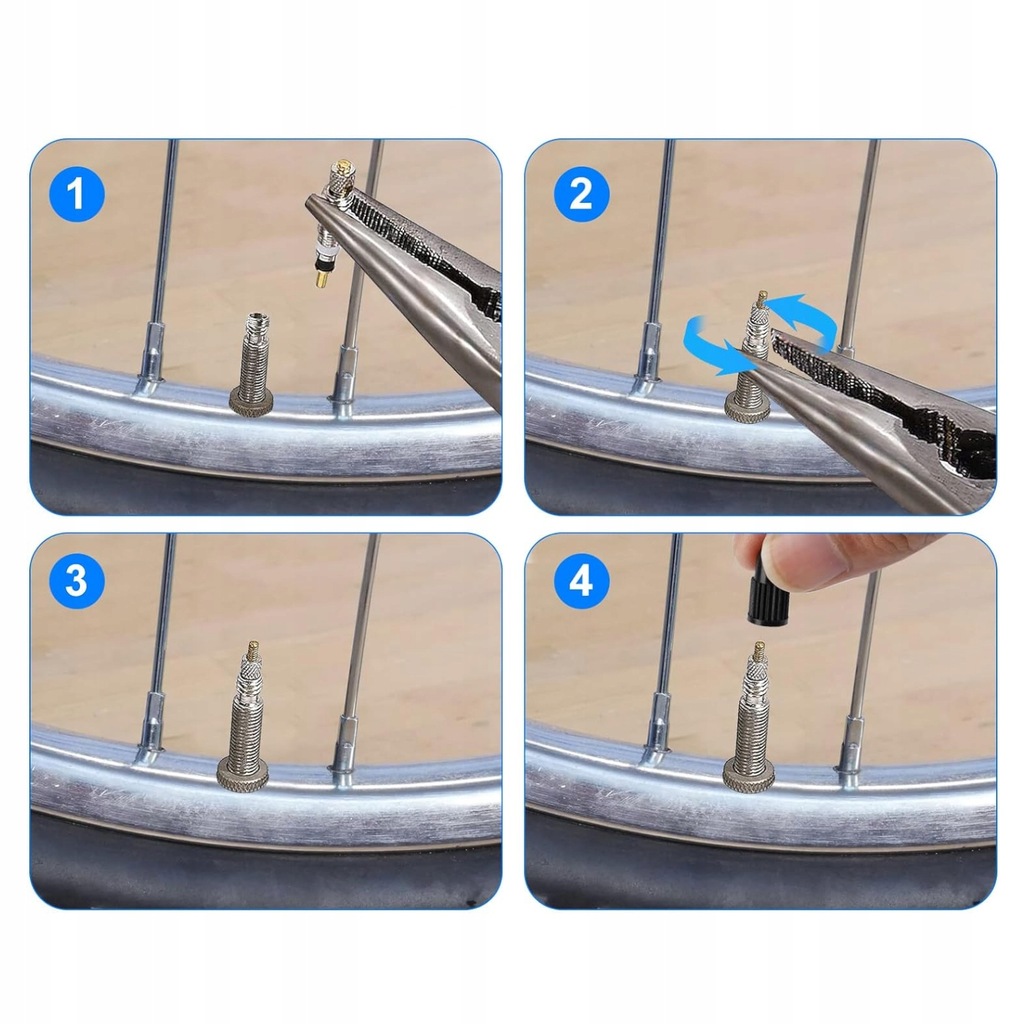 1

2

3

4