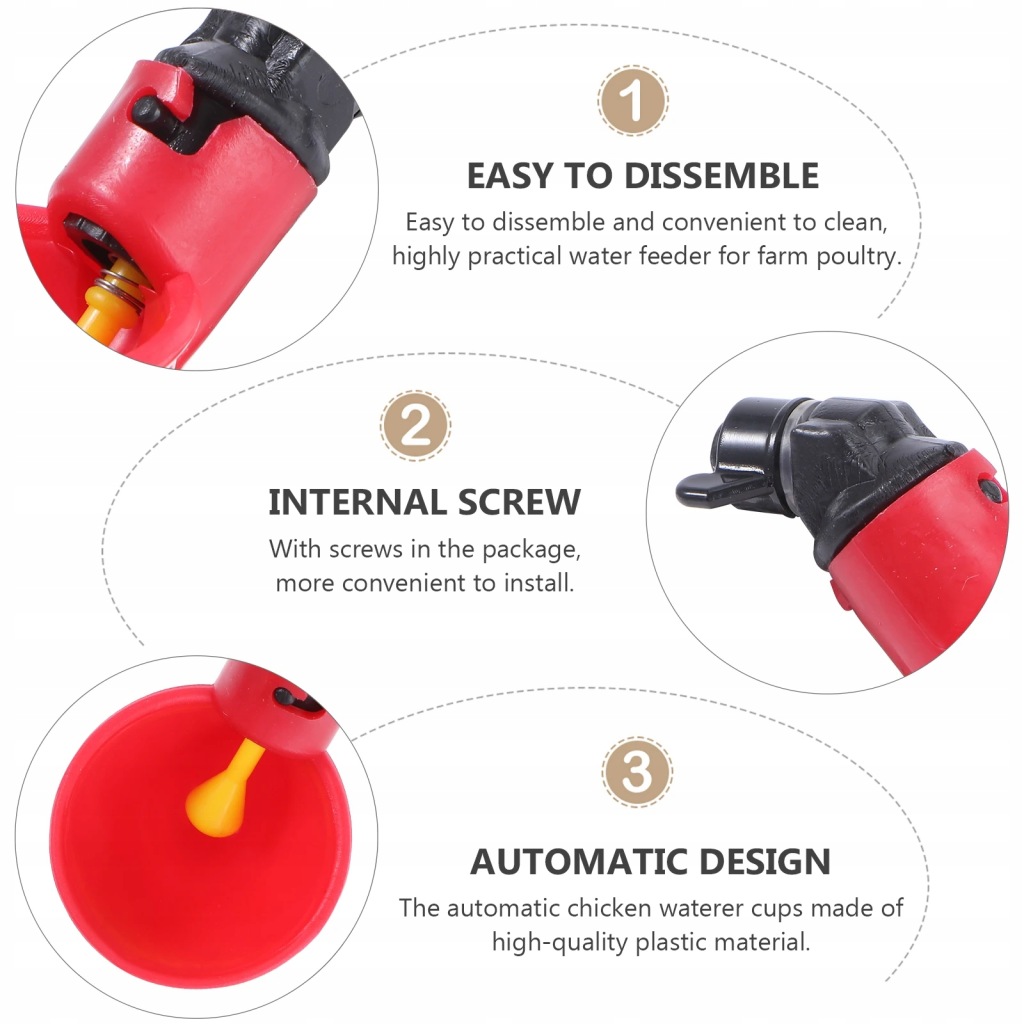 1

EASY TO DISSEMBLE

Easy to dissemble and convenient to clean, highly practical water feeder for farm poultry.

2

INTERNAL SCREW

With screws in the package, more convenient to install.

3

AUTOMATIC DESIGN

The automatic chicken waterer cups made of high-quality plastic material.