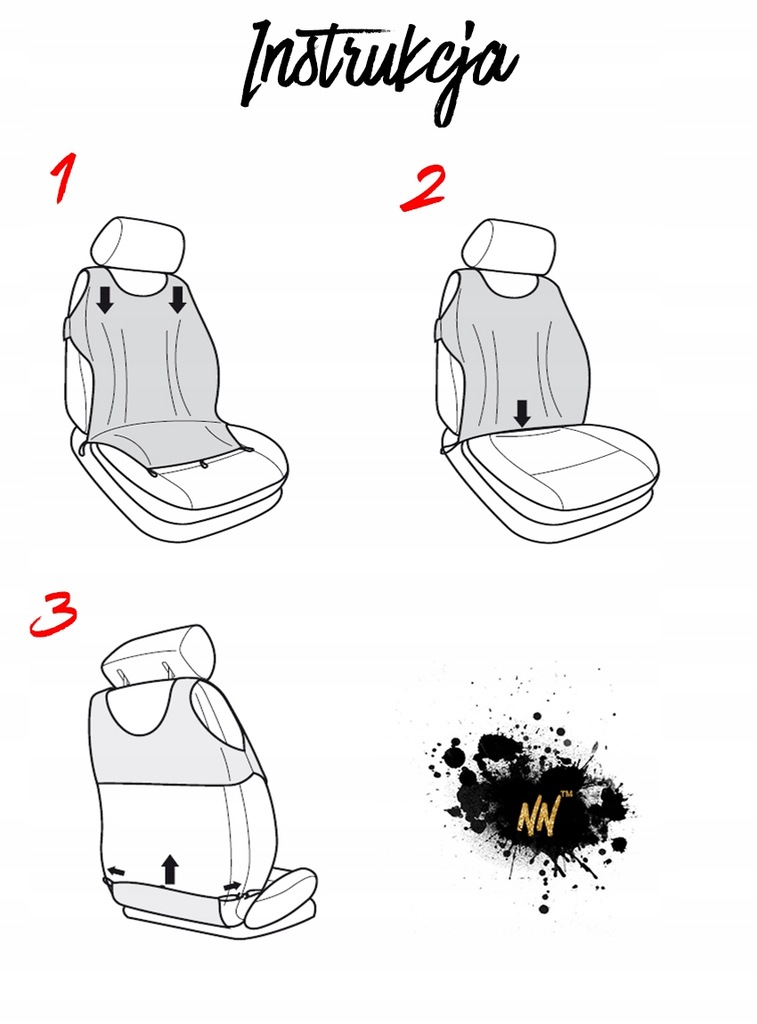 Instrukcja

1

2

3

NN™