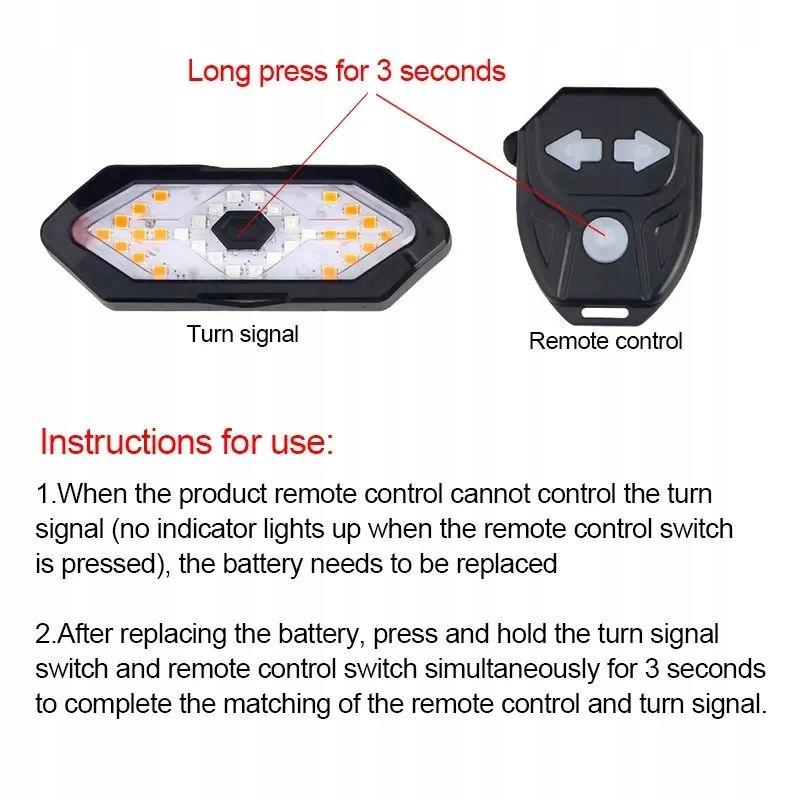 Long press for 3 seconds

Turn signal

Remote control

Instructions for use:

1.When the product remote control cannot control the turn signal (no indicator lights up when the remote control switch is pressed), the battery needs to be replaced

2.After replacing the battery, press and hold the turn signal switch and remote control switch simultaneously for 3 seconds to complete the matching of the remote control and turn signal.