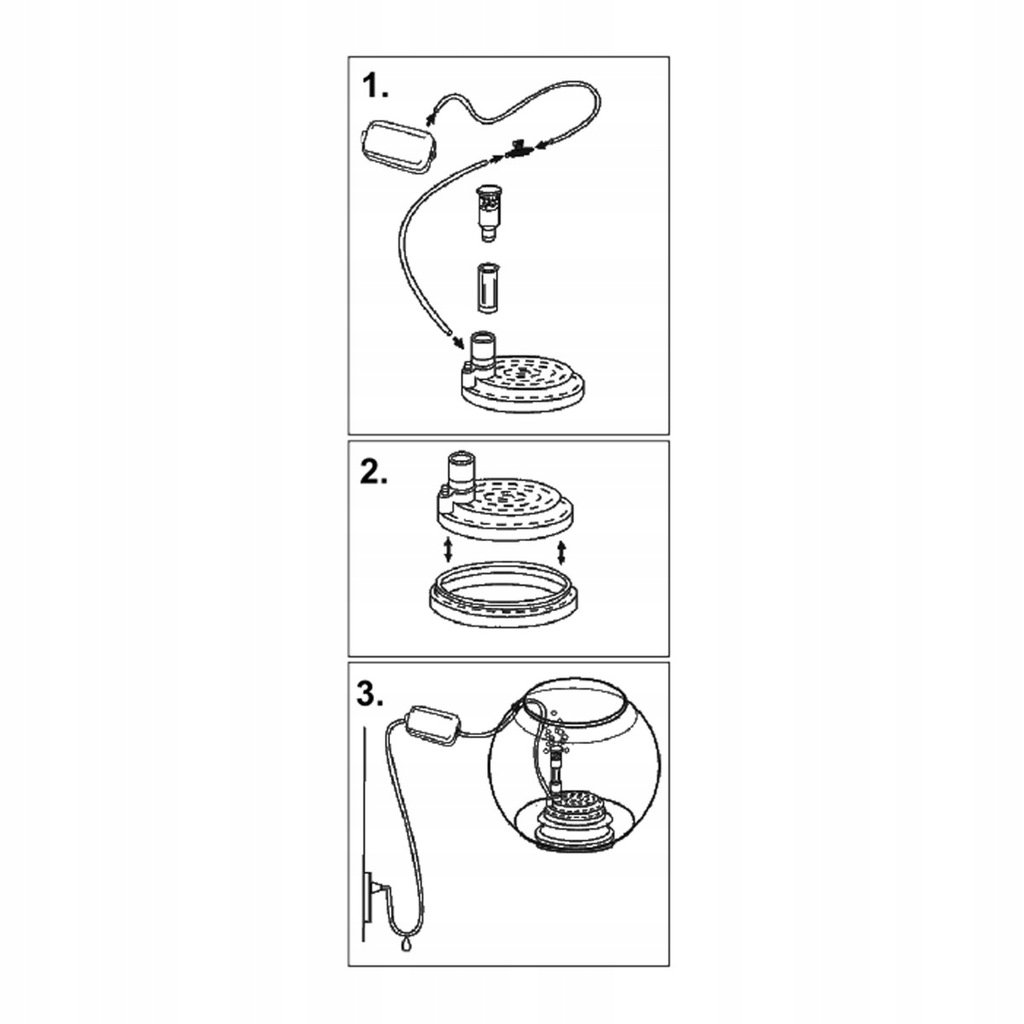 1.

2.

3.