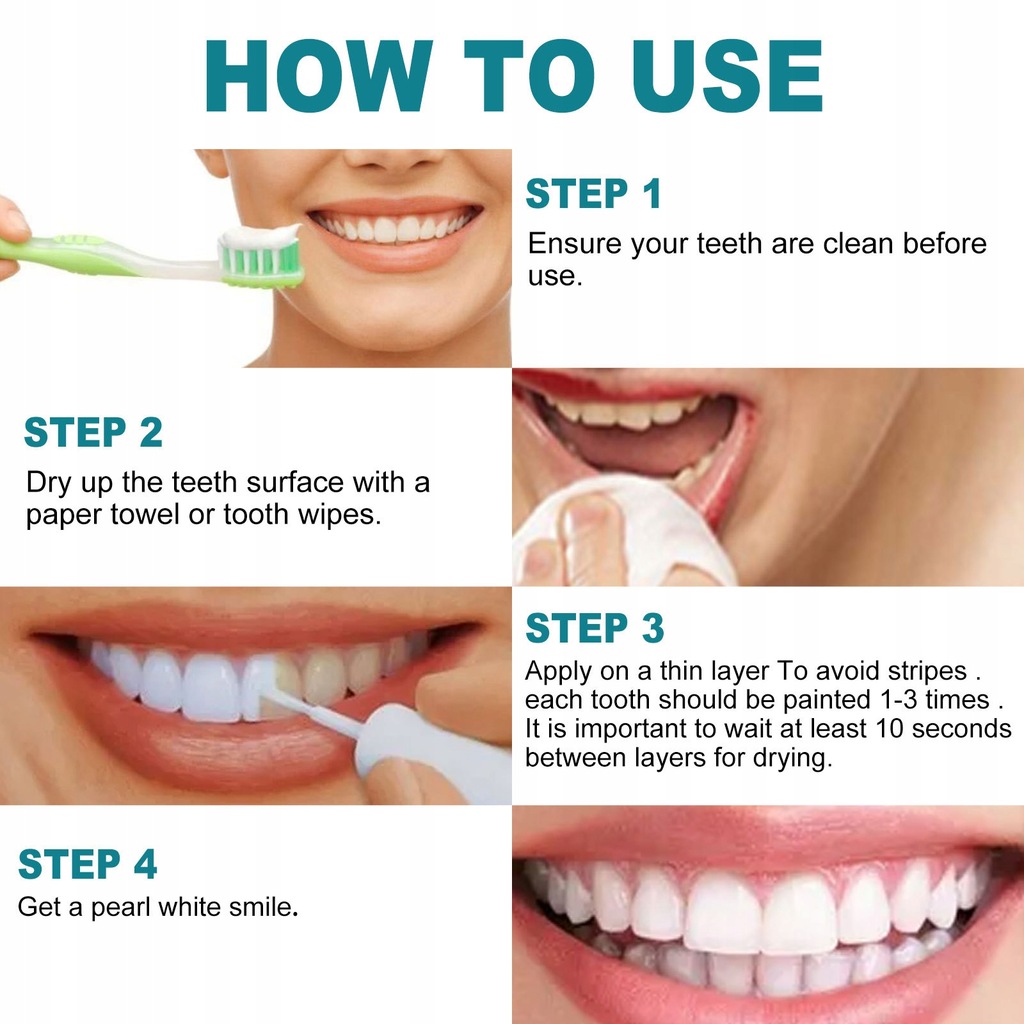 HOW TO USE

STEP 1

Ensure your teeth are clean before use.

STEP 2

Dry up the teeth surface with a paper towel or tooth wipes.

STEP 3

Apply on a thin layer To avoid stripes . each tooth should be painted 1-3 times . It is important to wait at least 10 seconds between layers for drying.

STEP 4

Get a pearl white smile.