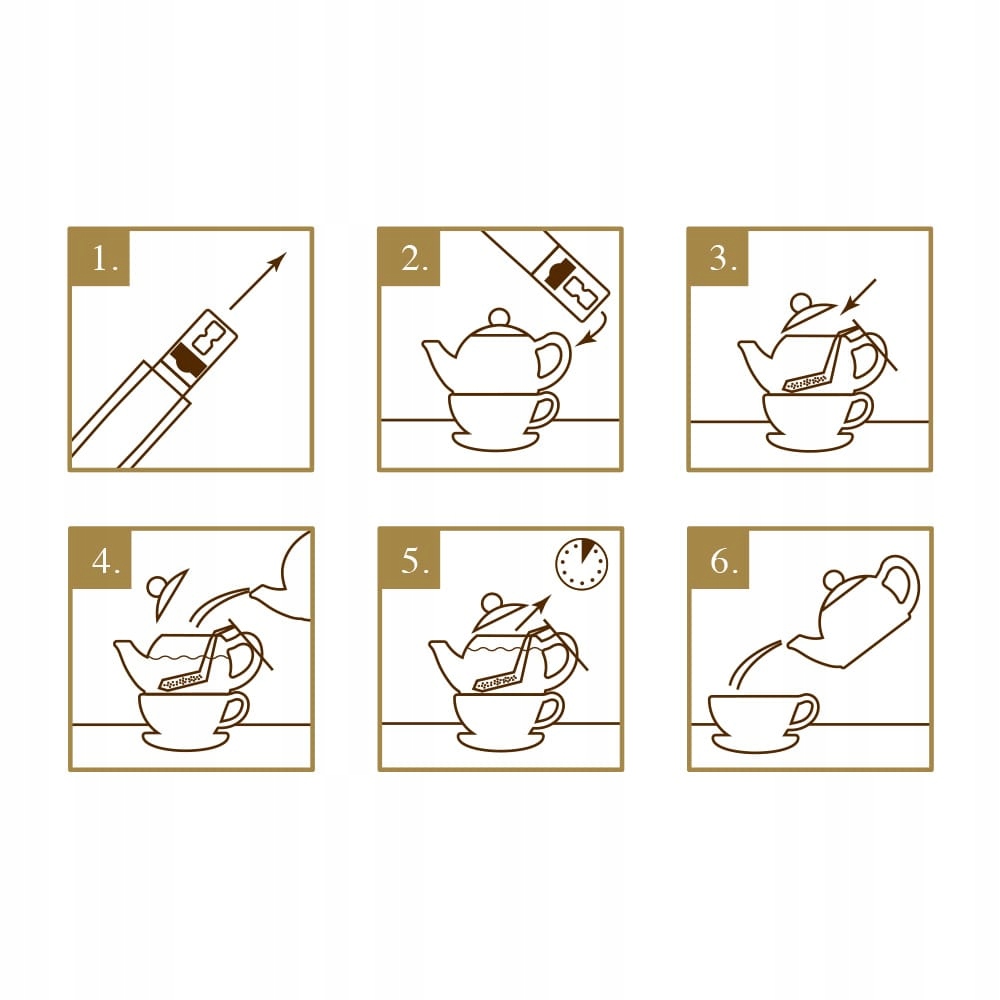 1.

2.

3.

4.

5.

6.