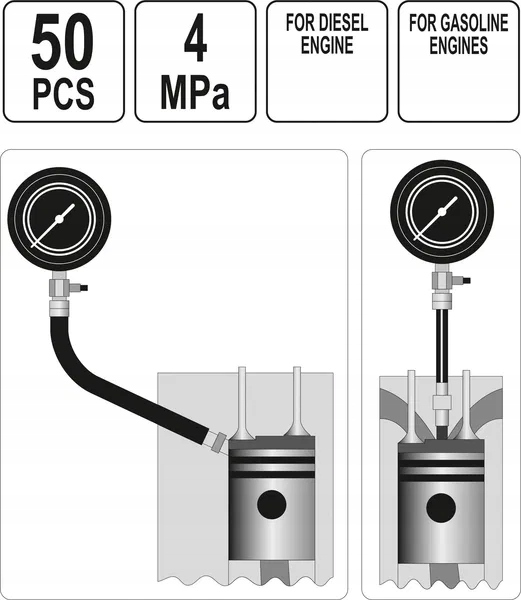 50
PCS

4
MPa

FOR DIESEL ENGINE

FOR GASOLINE ENGINES