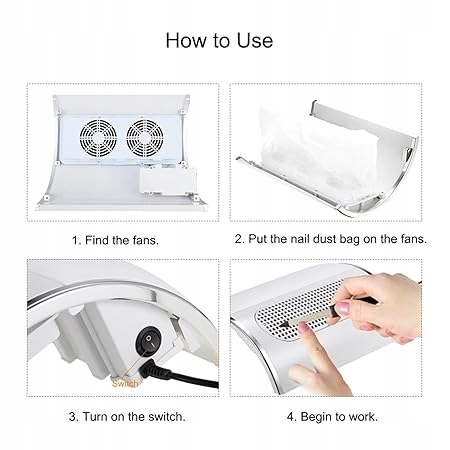 How to Use

1. Find the fans.

2. Put the nail dust bag on the fans.

Switch

3. Turn on the switch.

4. Begin to work.