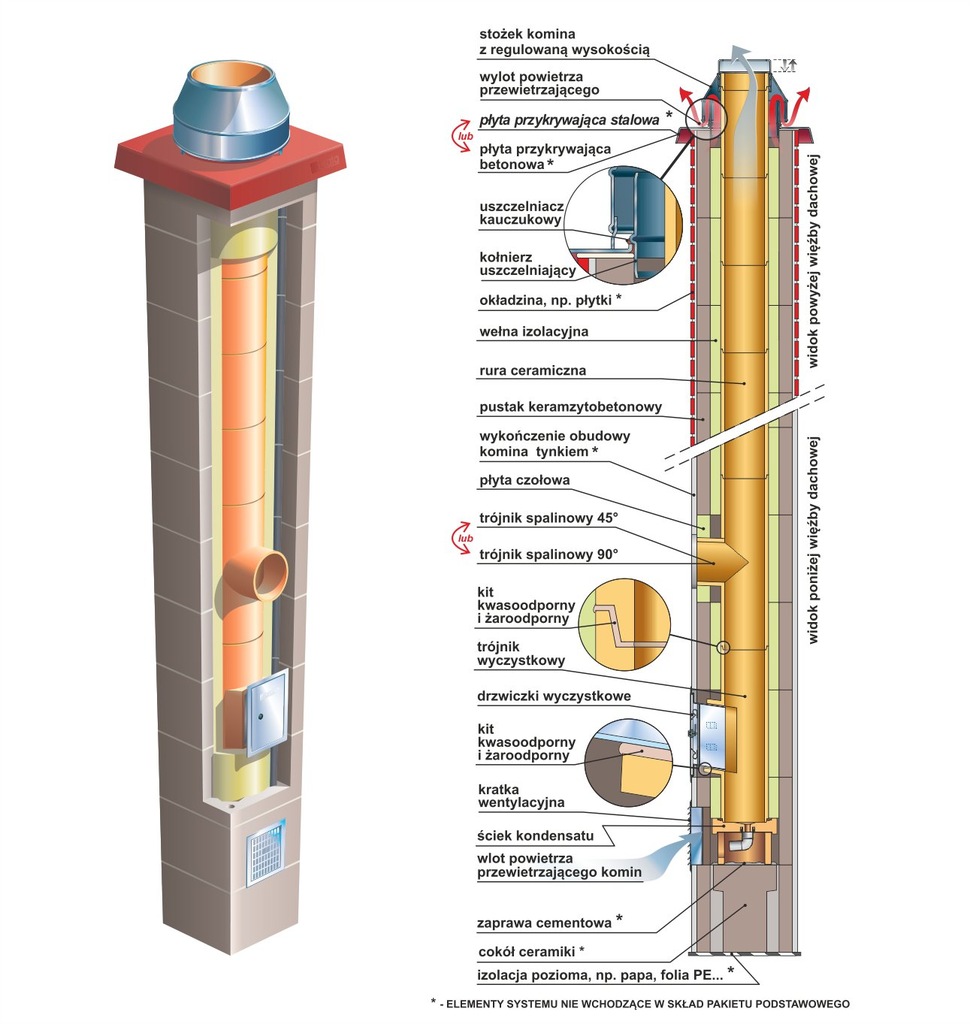 stożek komina z regulowaną wysokością

wylot powietrza przewietrzającego

lub

płyta przykrywająca stalowa *

płyta przykrywająca betonowa *

uszczelniacz kauczukowy

kołnierz uszczelniający

okładzina, np. płytki *

wełna izolacyjna

rura ceramiczna

pustak keramzytobetonowy

wykończenie obudowy komina tynkiem *

płyta czołowa

lub

trójnik spalinowy 45°

trójnik spalinowy 90°

kit kwasoodporny i żaroodporny

trójnik wyczystkowy

drzwiczki wyczystkowe

kit kwasoodporny i żaroodporny

kratka wentylacyjna

ściek kondensatu

wlot powietrza przewietrzającego komin

zaprawa cementowa *

cokół ceramiki *

izolacja pozioma, np. papa, folia PE... *

widok powyżej więźby dachowej

widok poniżej więźby dachowej

* - ELEMENTY SYSTEMU NIE WCHODZĄCE W SKŁAD PAKIETU PODSTAWOWEGO