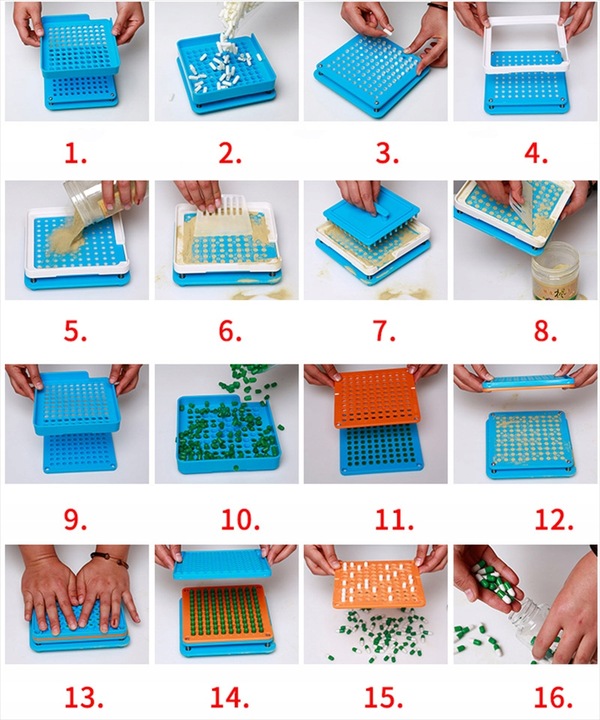 1. 2. 3. 4.

5. 6. 7. 8.

9. 10. 11. 12.

13. 14. 15. 16.