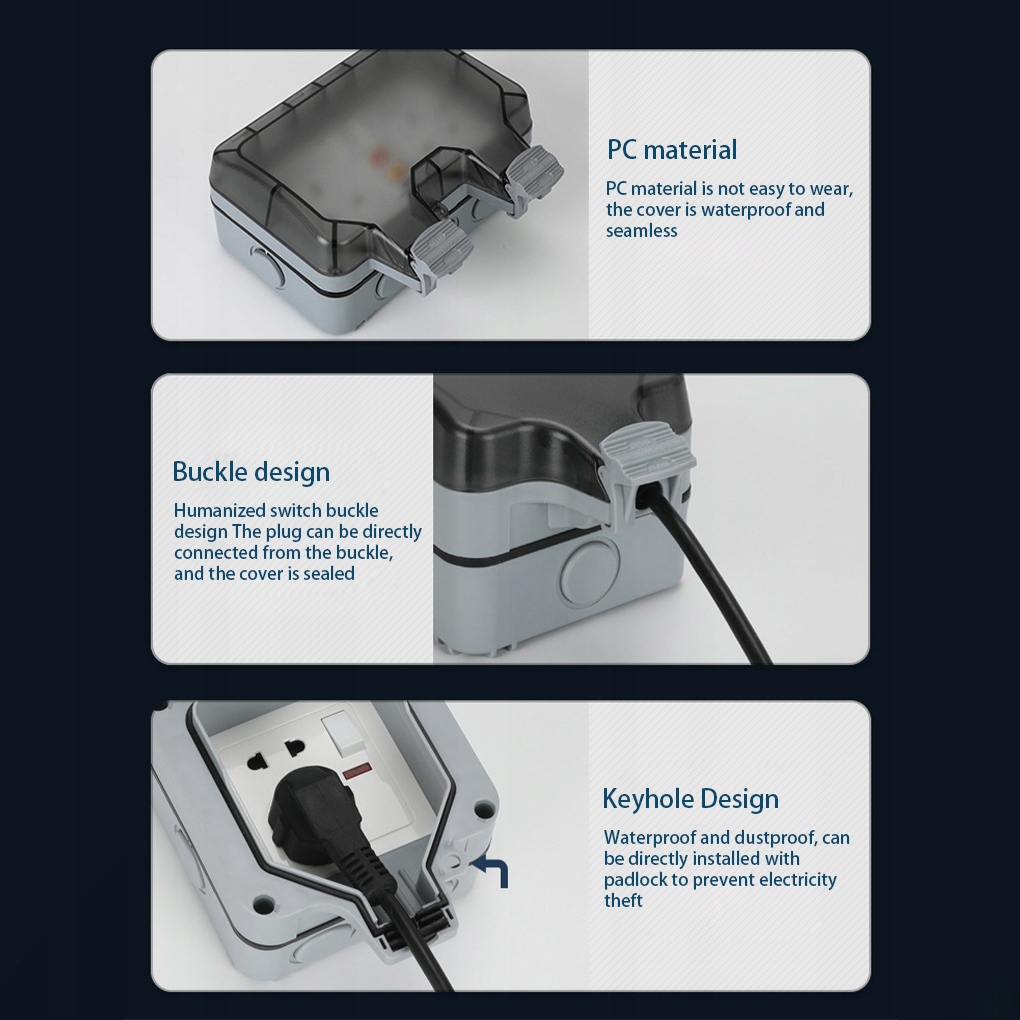 PC material

PC material is not easy to wear, the cover is waterproof and seamless

Buckle design

Humanized switch buckle design The plug can be directly connected from the buckle, and the cover is sealed

Keyhole Design

Waterproof and dustproof, can be directly installed with padlock to prevent electricity theft