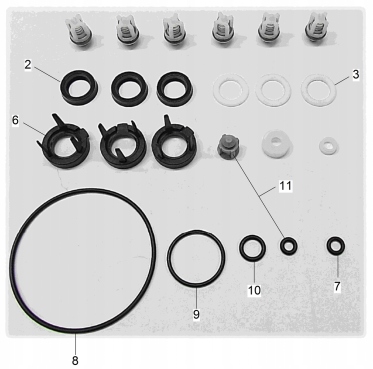 2
3
6
11
10
7
9
8