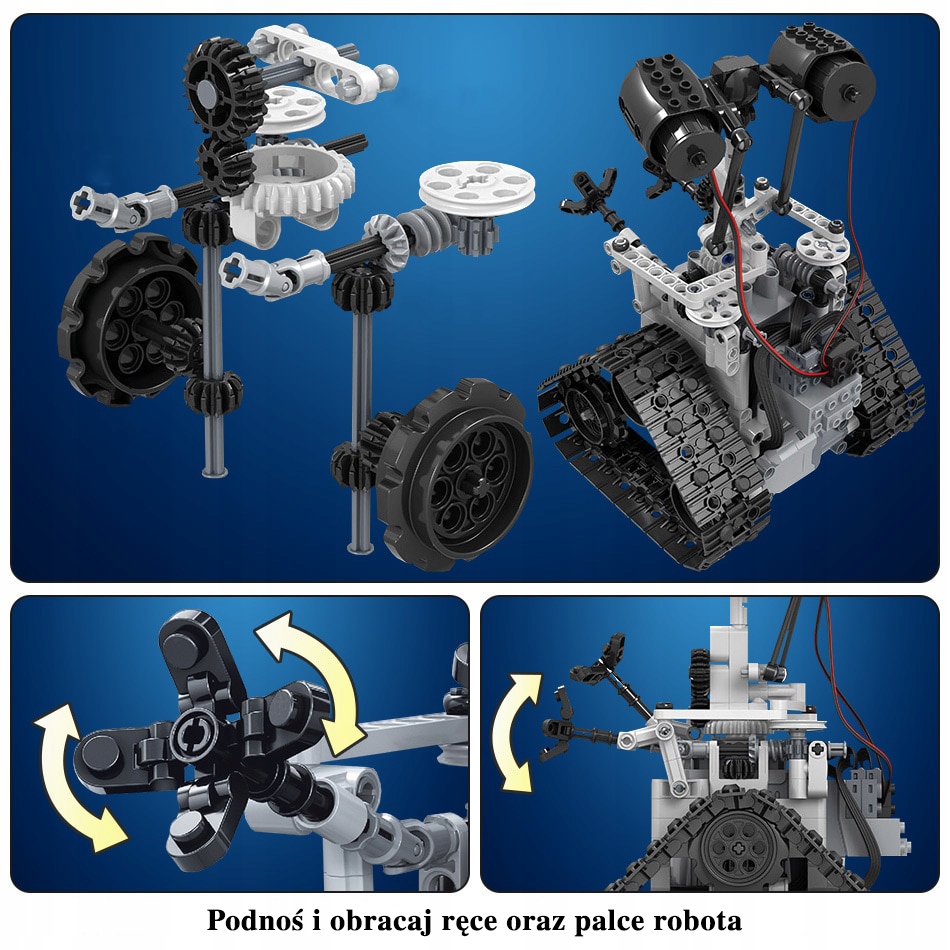 Podnoś i obracaj ręce oraz palce robota