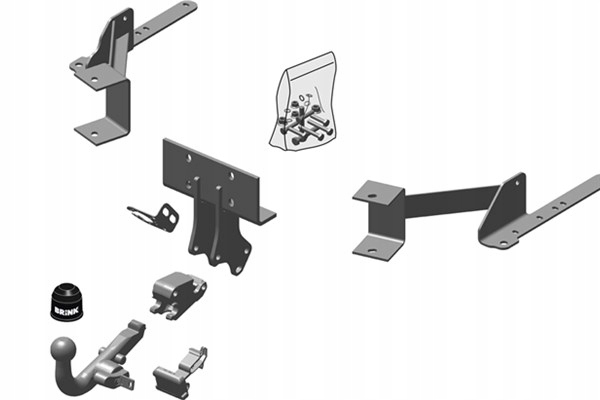 BRINK