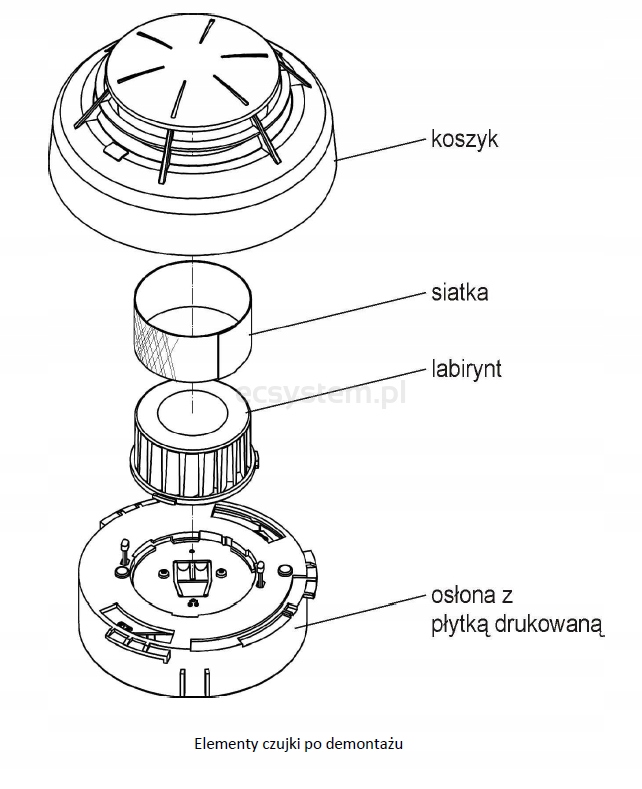 koszyk

siatka

labirynt

ecsystem.pl

osłona z płytką drukowaną

Elementy czujki po demontażu