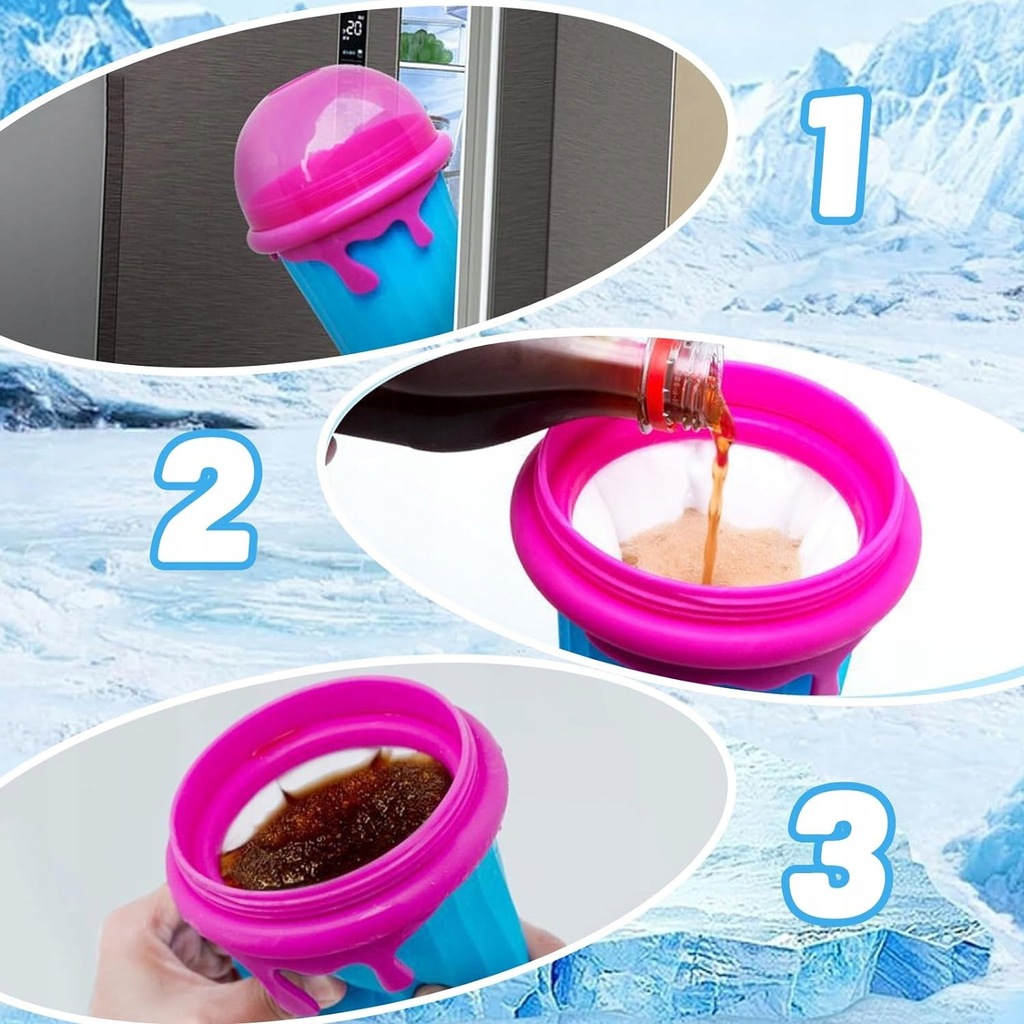 1

2

3