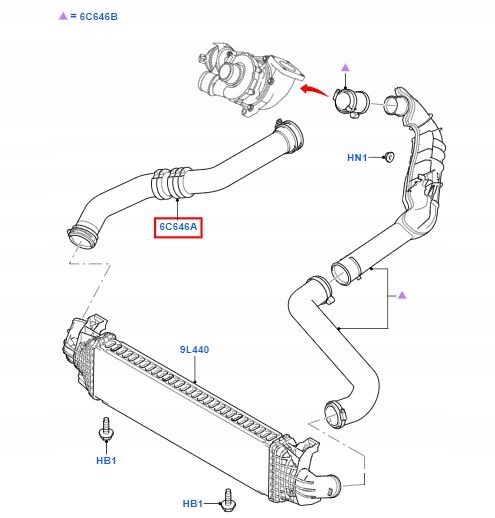 ▲ = 6C646B

▲

HN1

6C646A

▲

9L440

HB1

HB1