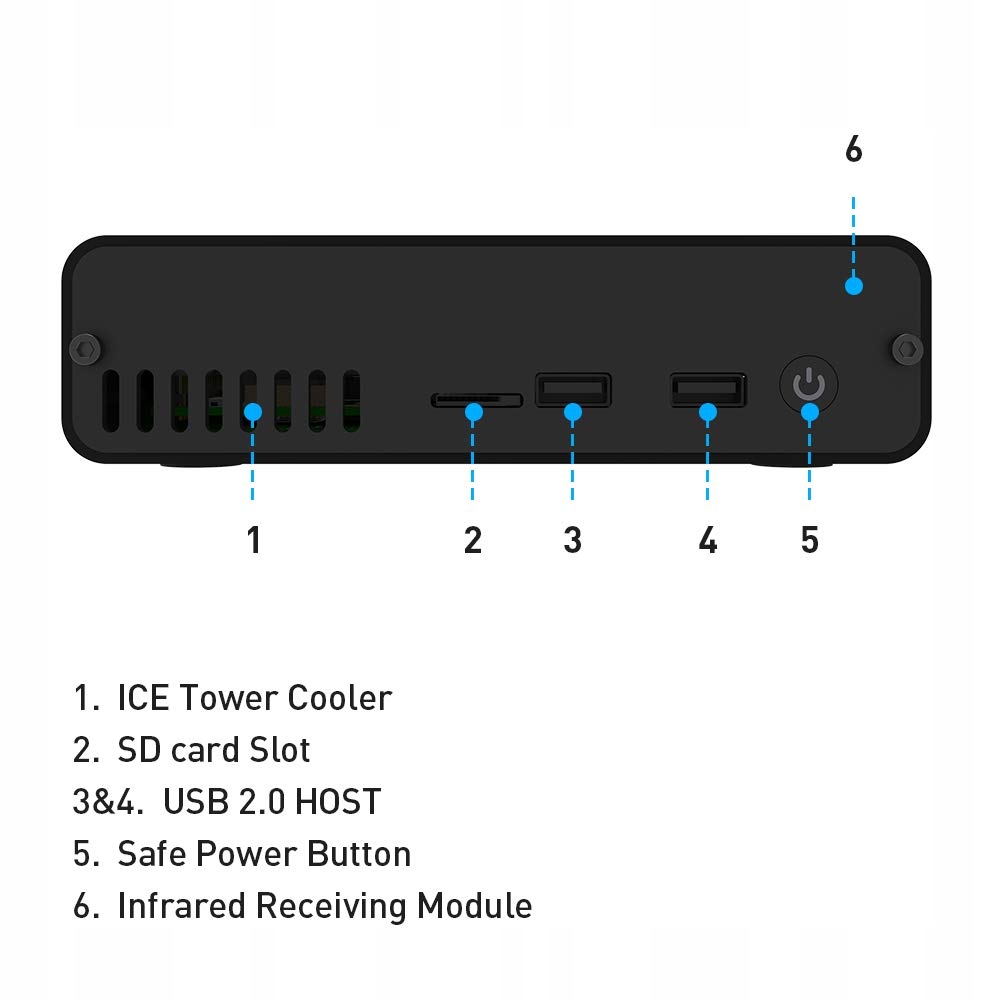 6

1 2 3 4 5

1. ICE Tower Cooler
2. SD card Slot
3&4. USB 2.0 HOST
5. Safe Power Button
6. Infrared Receiving Module