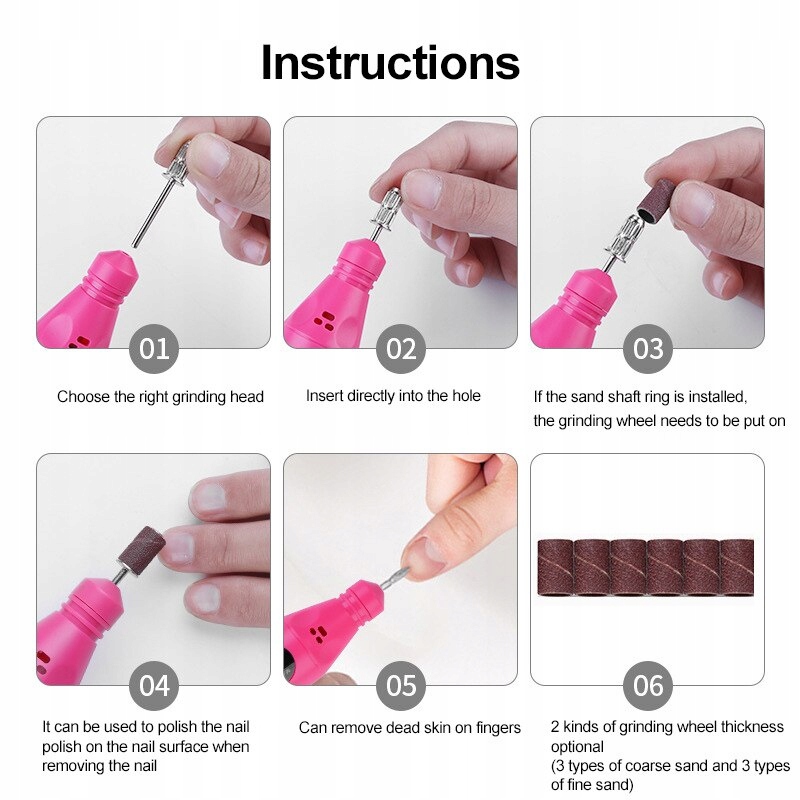 Instructions

01

Choose the right grinding head

02

Insert directly into the hole

03

If the sand shaft ring is installed, the grinding wheel needs to be put on

04

It can be used to polish the nail polish on the nail surface when removing the nail

05

Can remove dead skin on fingers

06

2 kinds of grinding wheel thickness optional
(3 types of coarse sand and 3 types of fine sand)