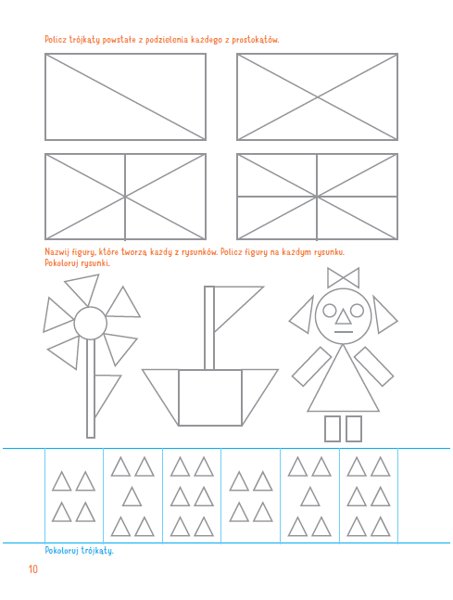 Policz trójkąty powstałe z podzielenia każdego z prostokątów.

Nazwij figury, które tworzą każdy z rysunków. Policz figury na każdym rysunku. Pokoloruj rysunki.

Pokoloruj trójkąty.

10