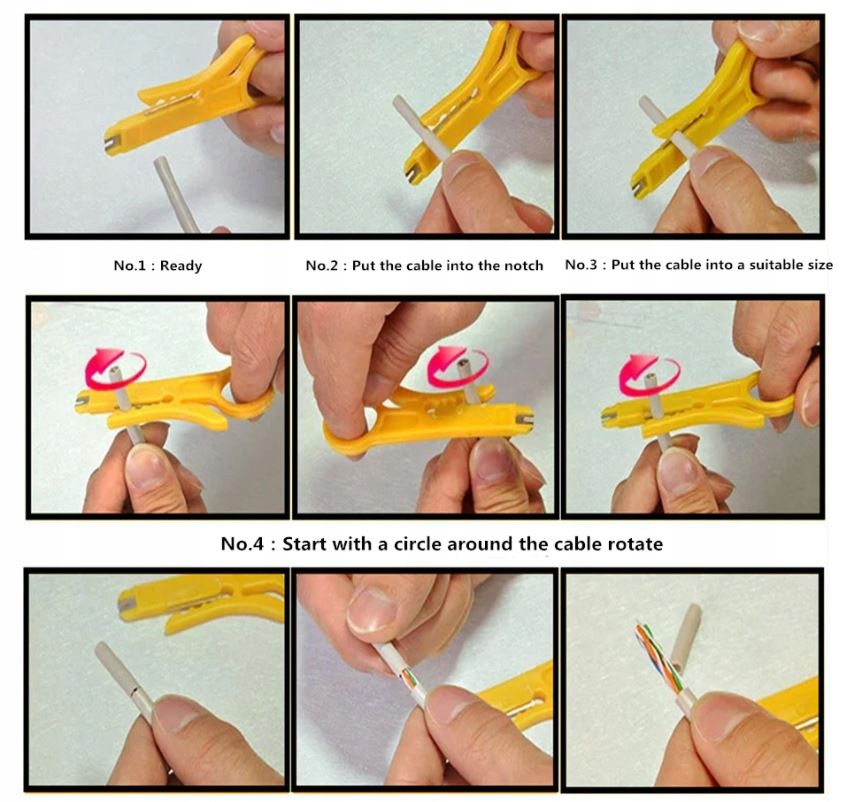 No.1 : Ready

No.2 : Put the cable into the notch

No.3 : Put the cable into a suitable size

No.4 : Start with a circle around the cable rotate