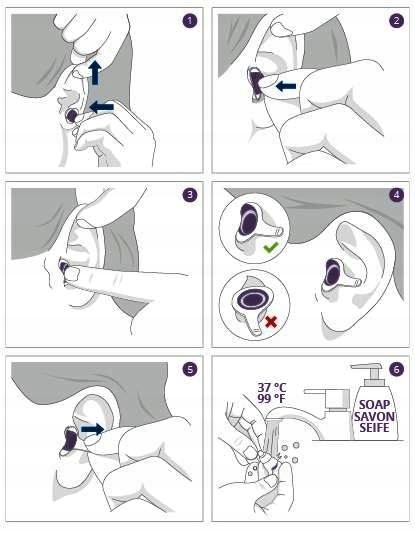 1

2

3

4

5

6

37 °C
99 °F

SOAP
SAVON
SEIFE