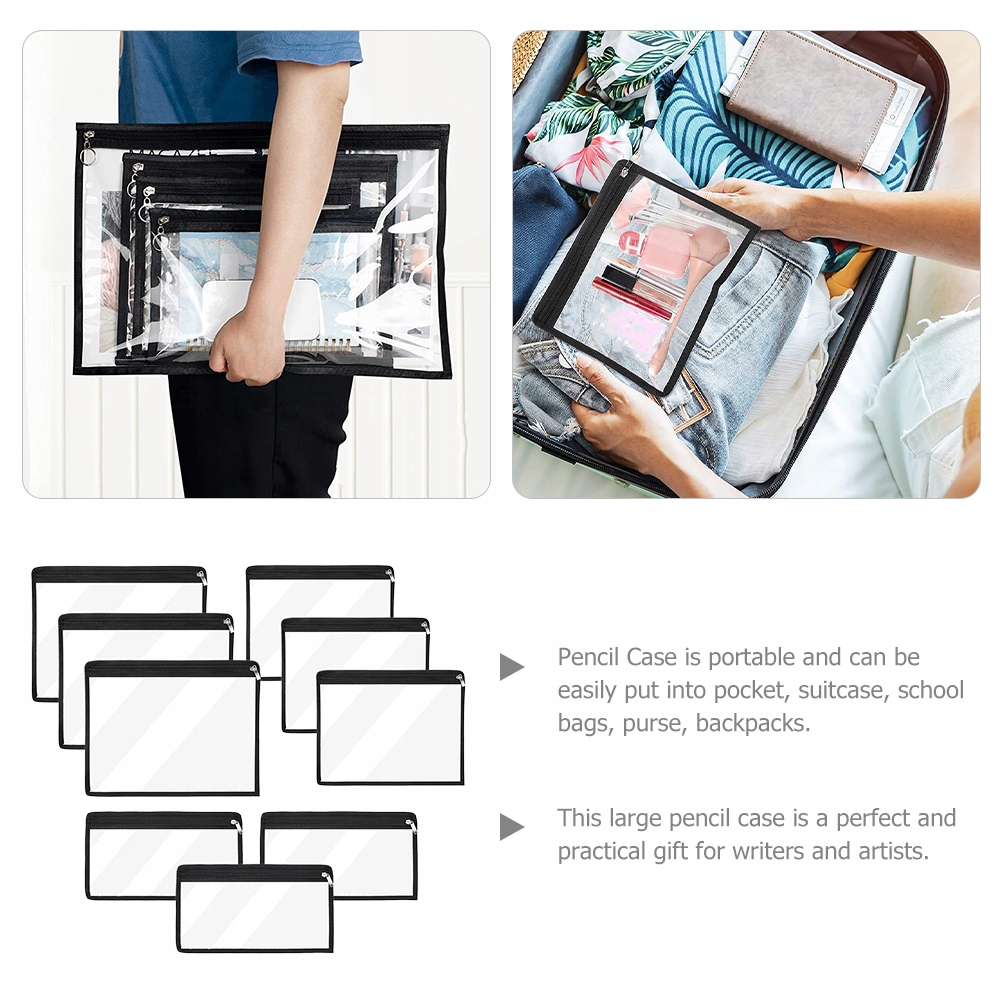 Pencil Case is portable and can be easily put into pocket, suitcase, school bags, purse, backpacks.

This large pencil case is a perfect and practical gift for writers and artists.